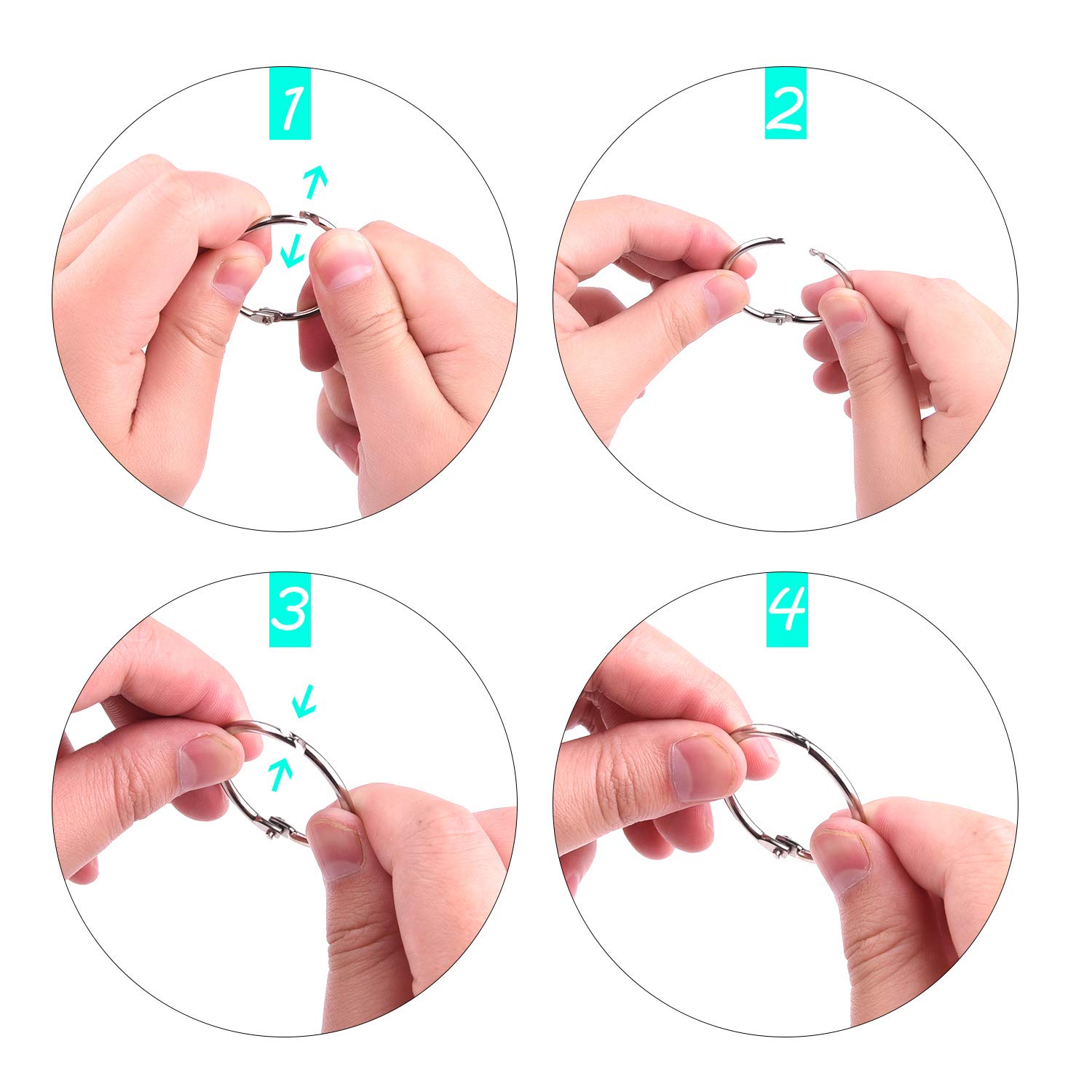 1

2

3

4