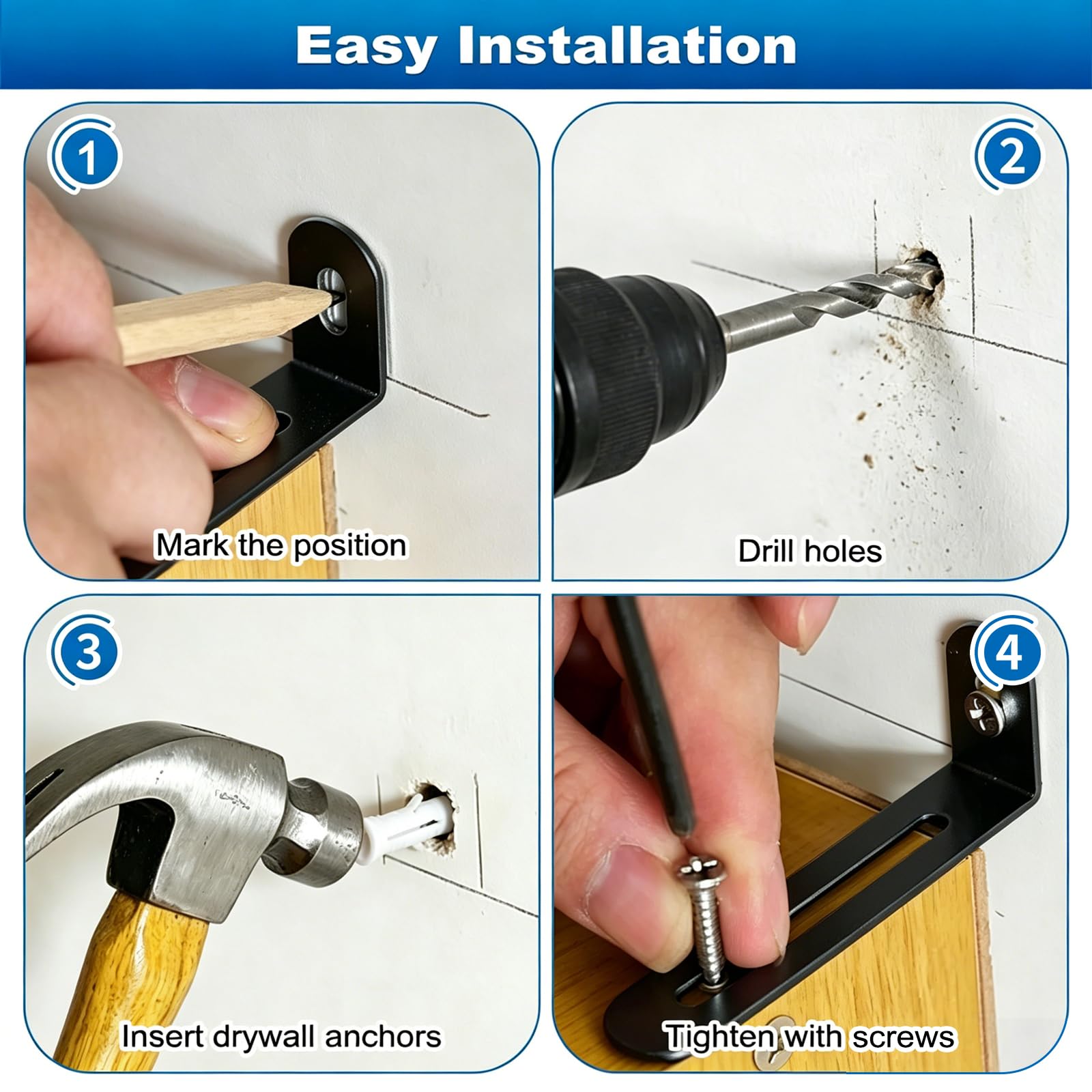 Easy Installation

1
Mark the position

2
Drill holes

3
Insert drywall anchors

4
Tighten with screws