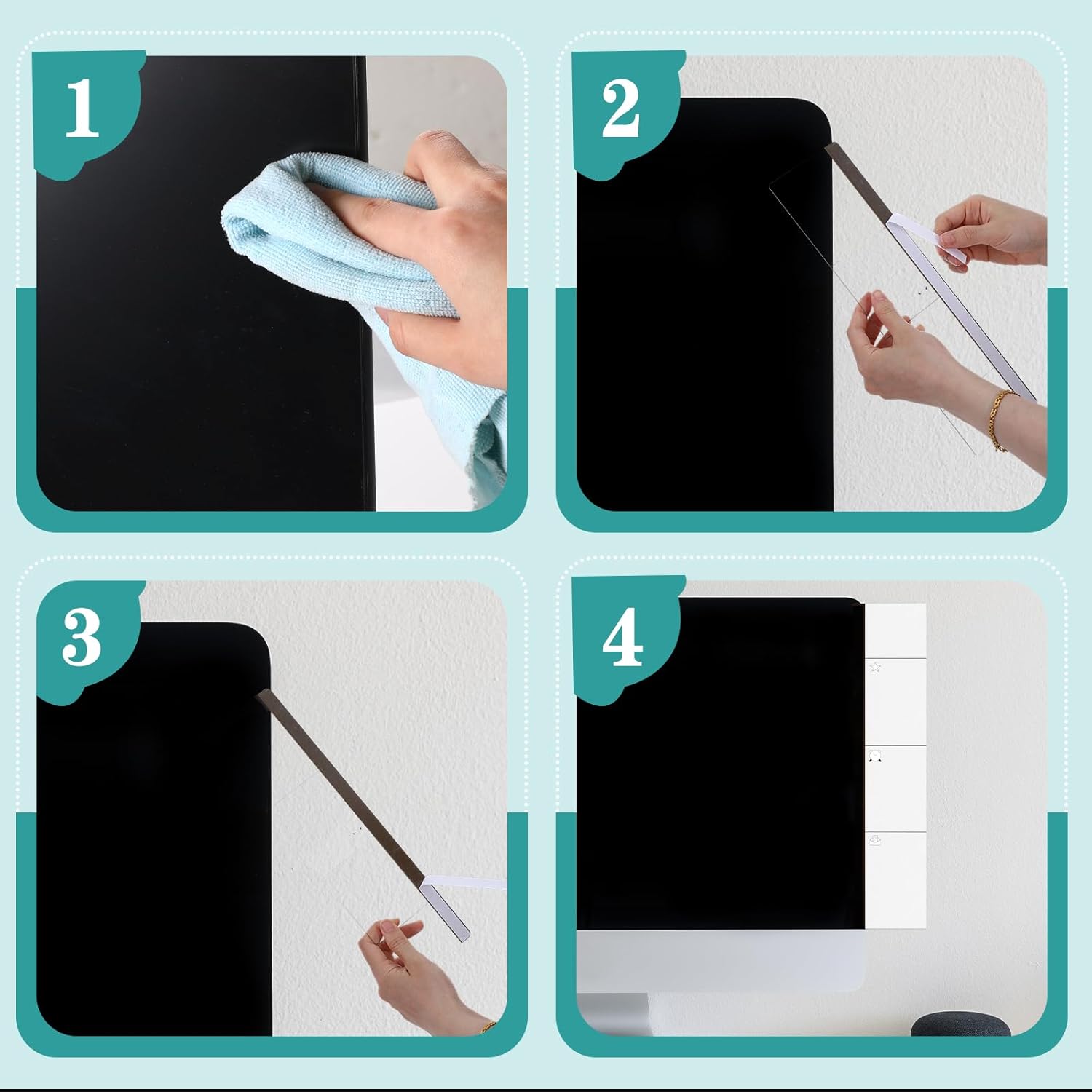 1

2

3

4