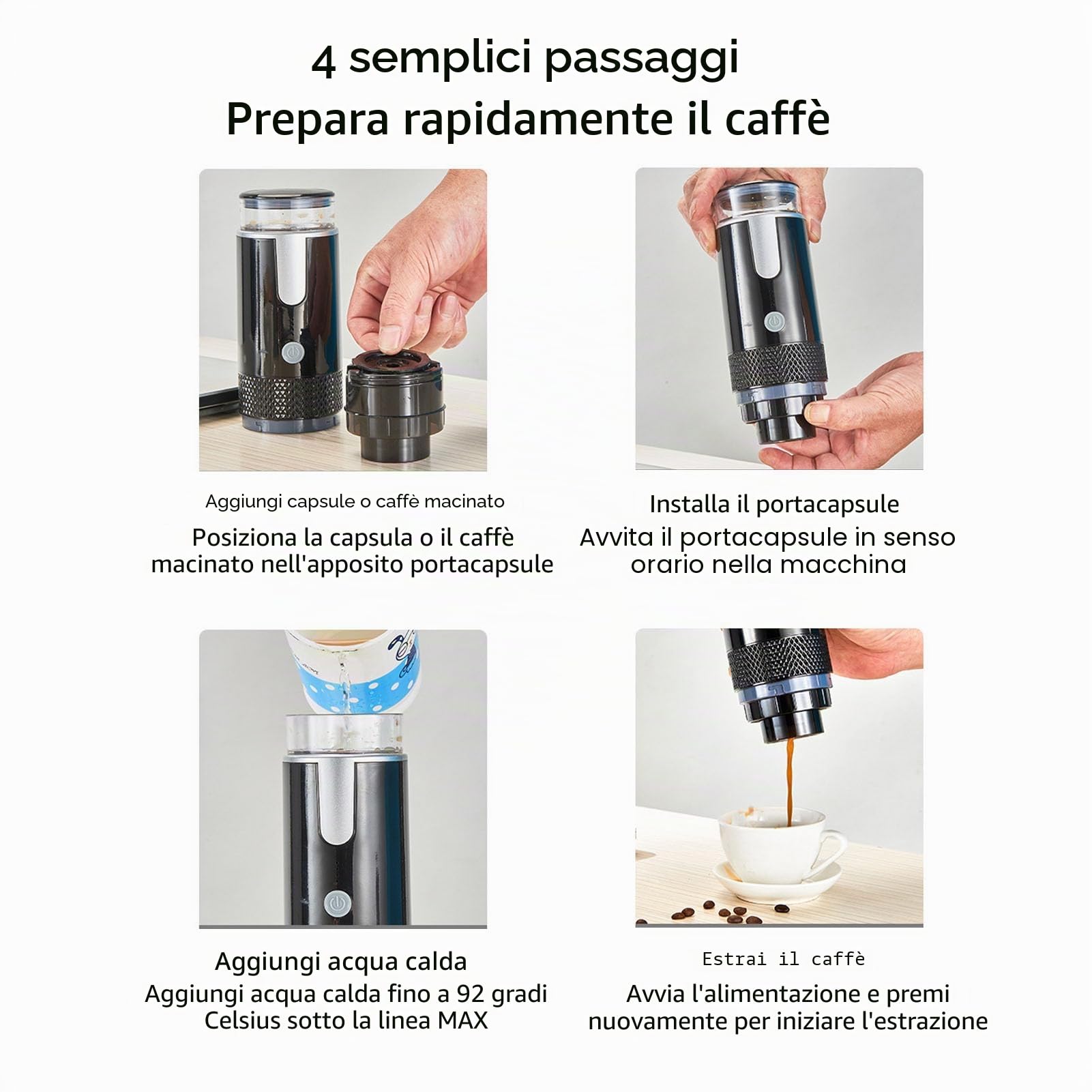 4 semplici passaggi
Prepara rapidamente il caffè

Aggiungi capsule o caffè macinato
Posiziona la capsula o il caffè macinato nell'apposito portacapsule

Installa il portacapsule
Avvita il portacapsule in senso orario nella macchina

Aggiungi acqua calda
Aggiungi acqua calda fino a 92 gradi Celsius sotto la linea MAX

Estrai il caffè
Avvia l'alimentazione e premi nuovamente per iniziare l'estrazione