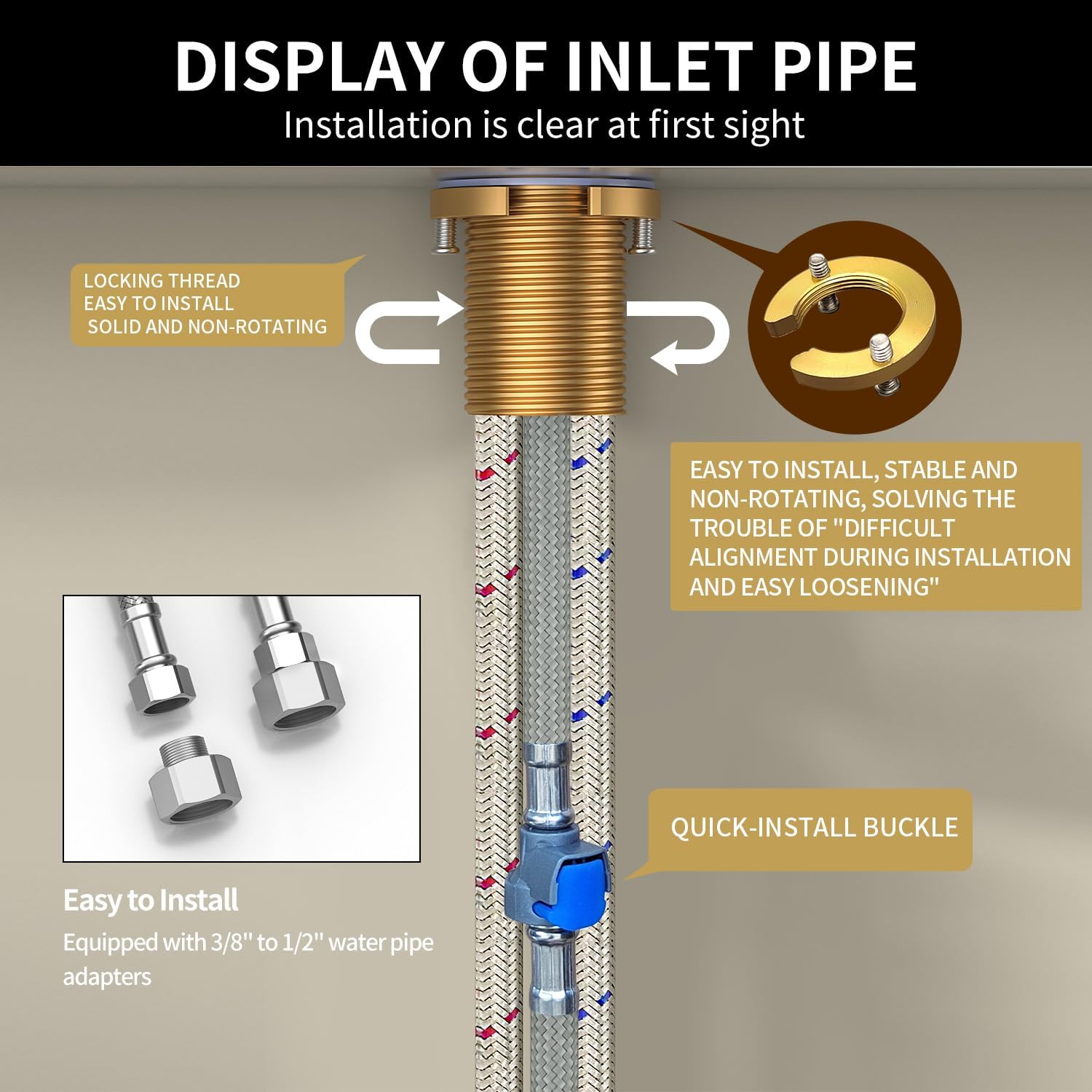 DISPLAY OF INLET PIPE
Installation is clear at first sight

LOCKING THREAD
EASY TO INSTALL
SOLID AND NON-ROTATING

EASY TO INSTALL, STABLE AND NON-ROTATING, SOLVING THE TROUBLE OF "DIFFICULT ALIGNMENT DURING INSTALLATION AND EASY LOOSENING"

QUICK-INSTALL BUCKLE

Easy to Install
Equipped with 3/8" to 1/2" water pipe adapters