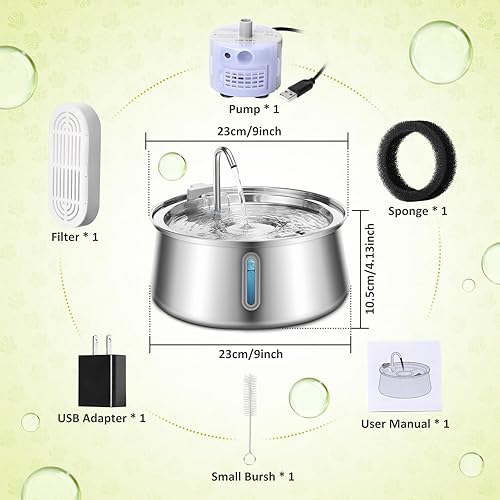 Pump * 1

23cm/9inch

Filter * 1

Sponge * 1

10.5cm/4.13inch

23cm/9inch

USB Adapter * 1

User Manual * 1

Small Bursh * 1