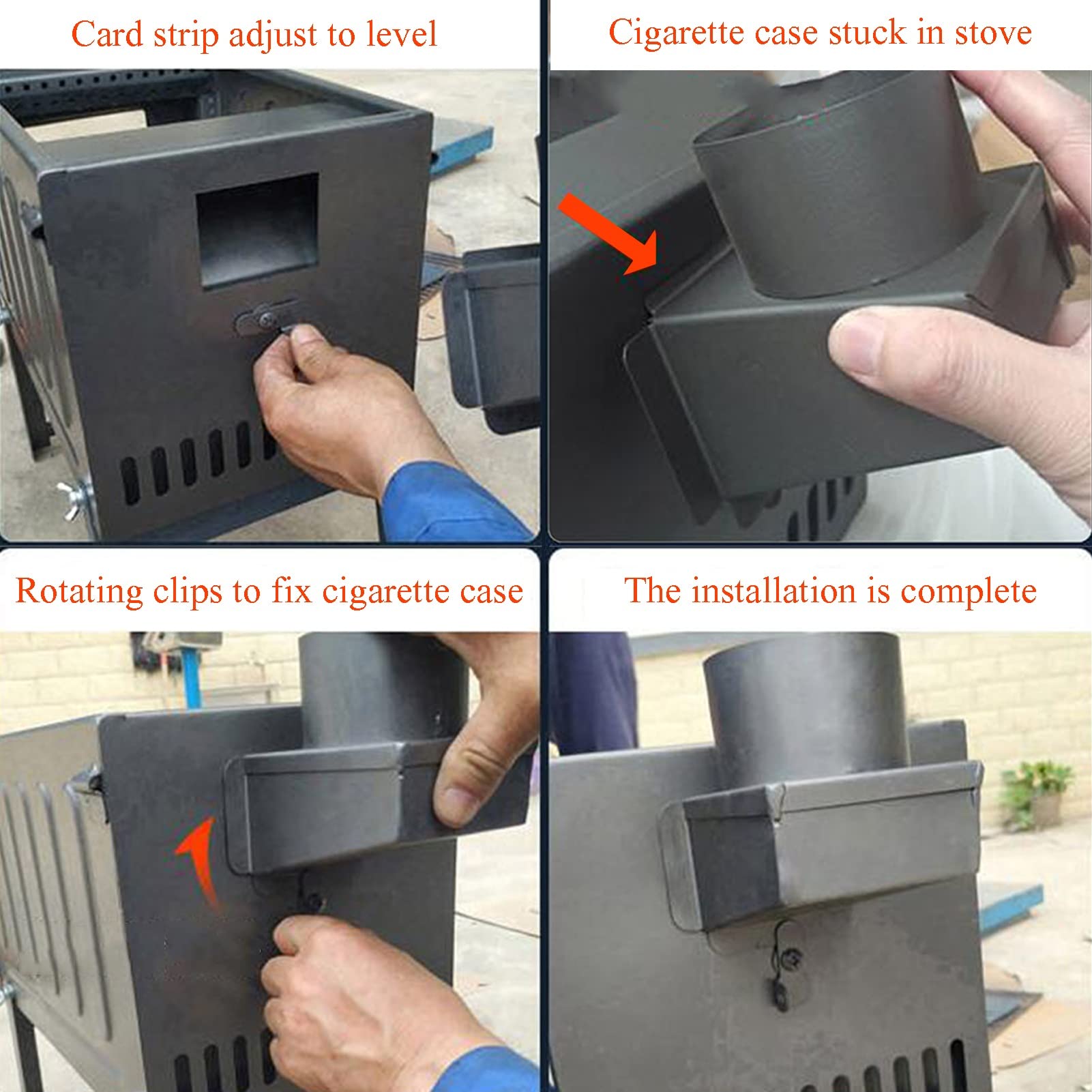 Card strip adjust to level

Cigarette case stuck in stove

Rotating clips to fix cigarette case

The installation is complete