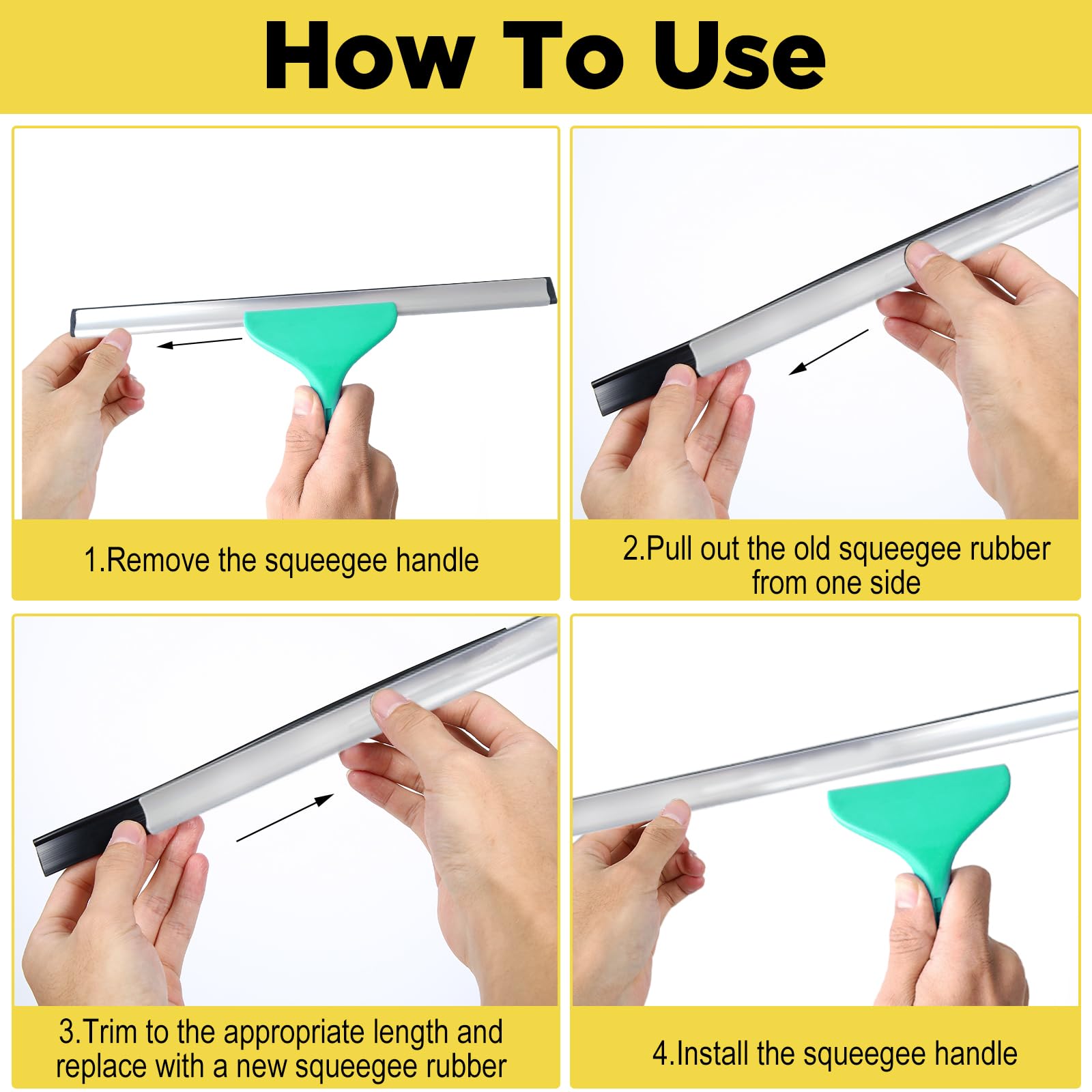 How To Use

1.Remove the squeegee handle

2.Pull out the old squeegee rubber from one side

3.Trim to the appropriate length and replace with a new squeegee rubber

4.Install the squeegee handle