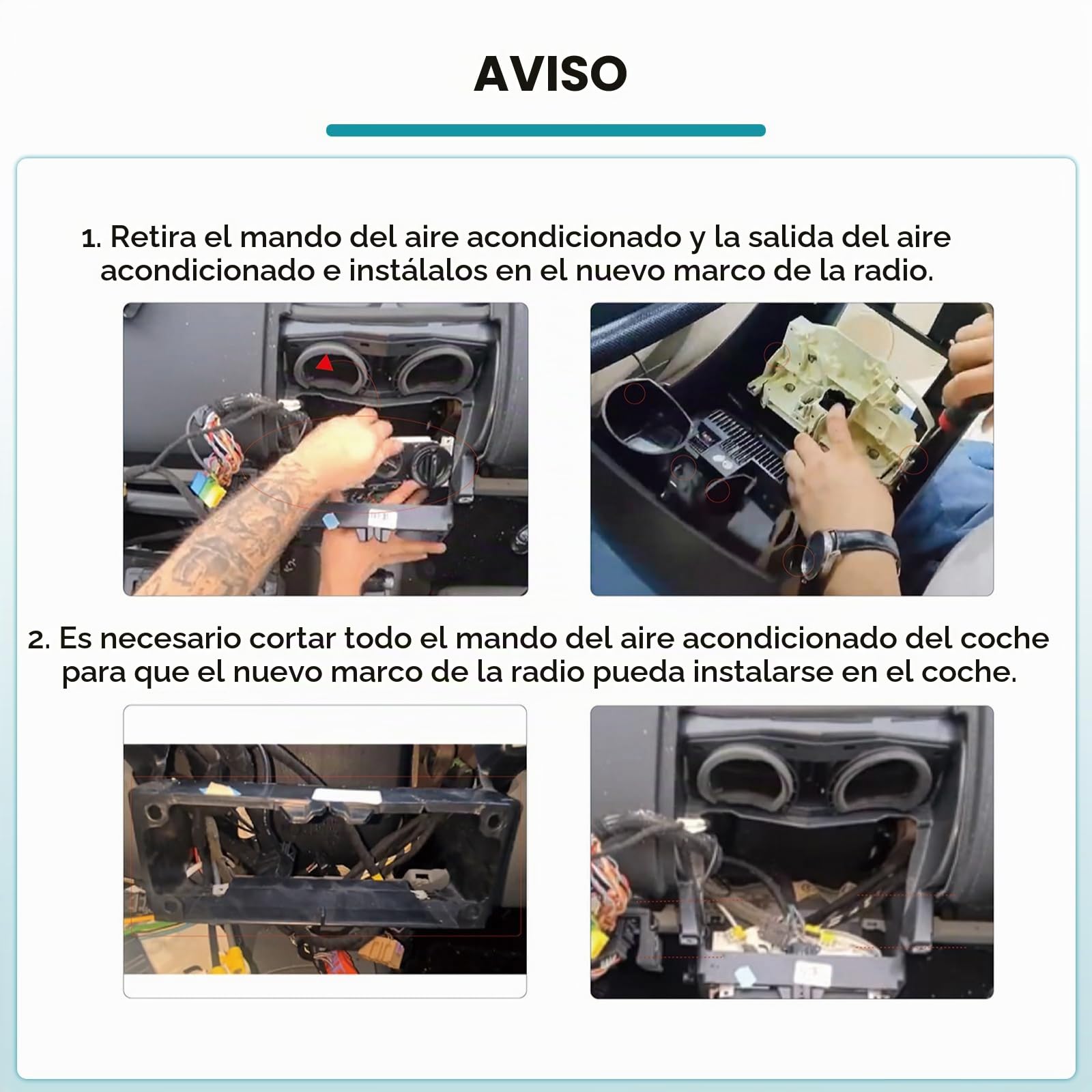 AVISO

1. Retira el mando del aire acondicionado y la salida del aire acondicionado e instálalos en el nuevo marco de la radio.

2. Es necesario cortar todo el mando del aire acondicionado del coche para que el nuevo marco de la radio pueda instalarse en el coche.