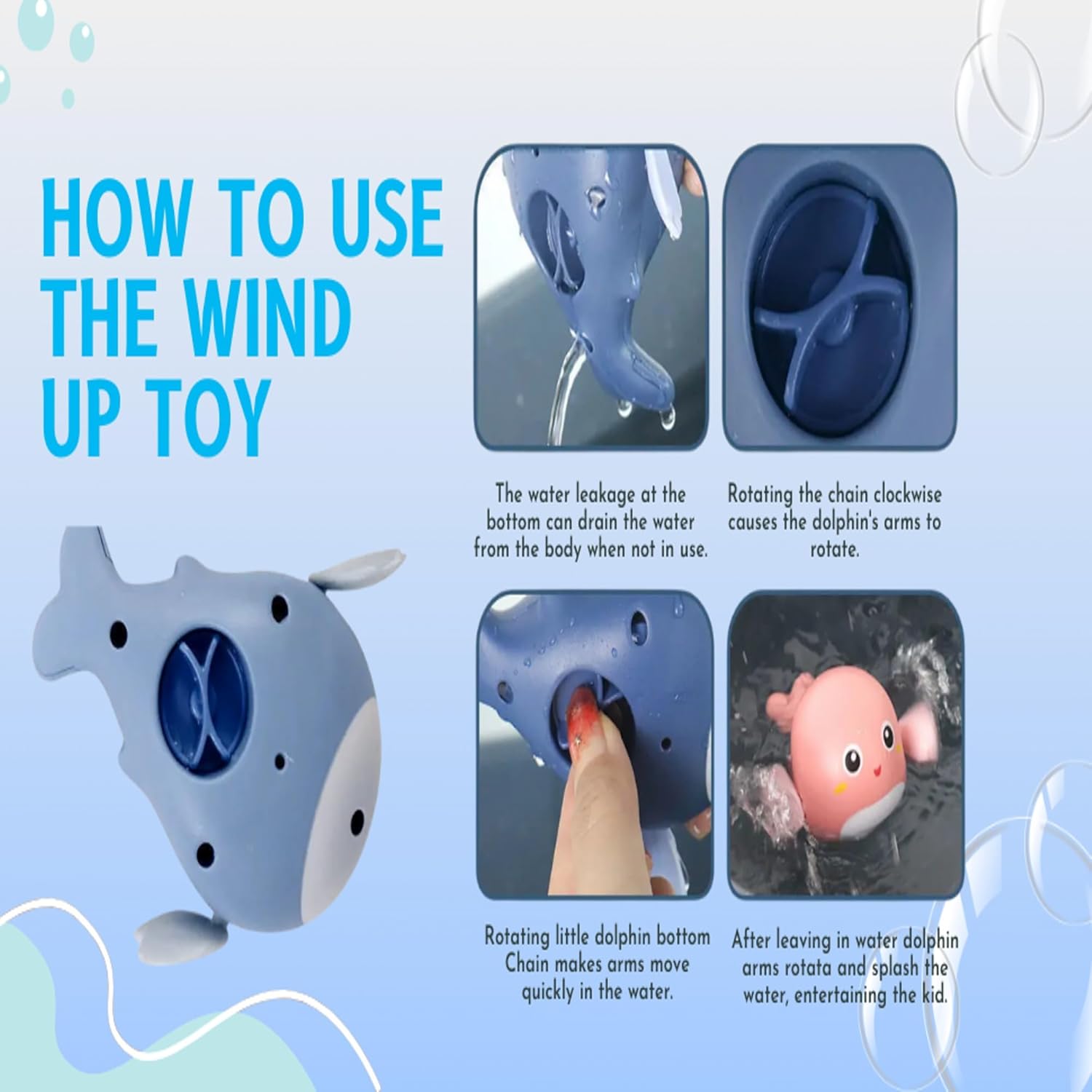 HOW TO USE THE WIND UP TOY

The water leakage at the bottom can drain the water from the body when not in use.

Rotating the chain clockwise causes the dolphin's arms to rotate.

Rotating little dolphin bottom Chain makes arms move quickly in the water.

After leaving in water dolphin arms rotata and splash the water, entertaining the kid.