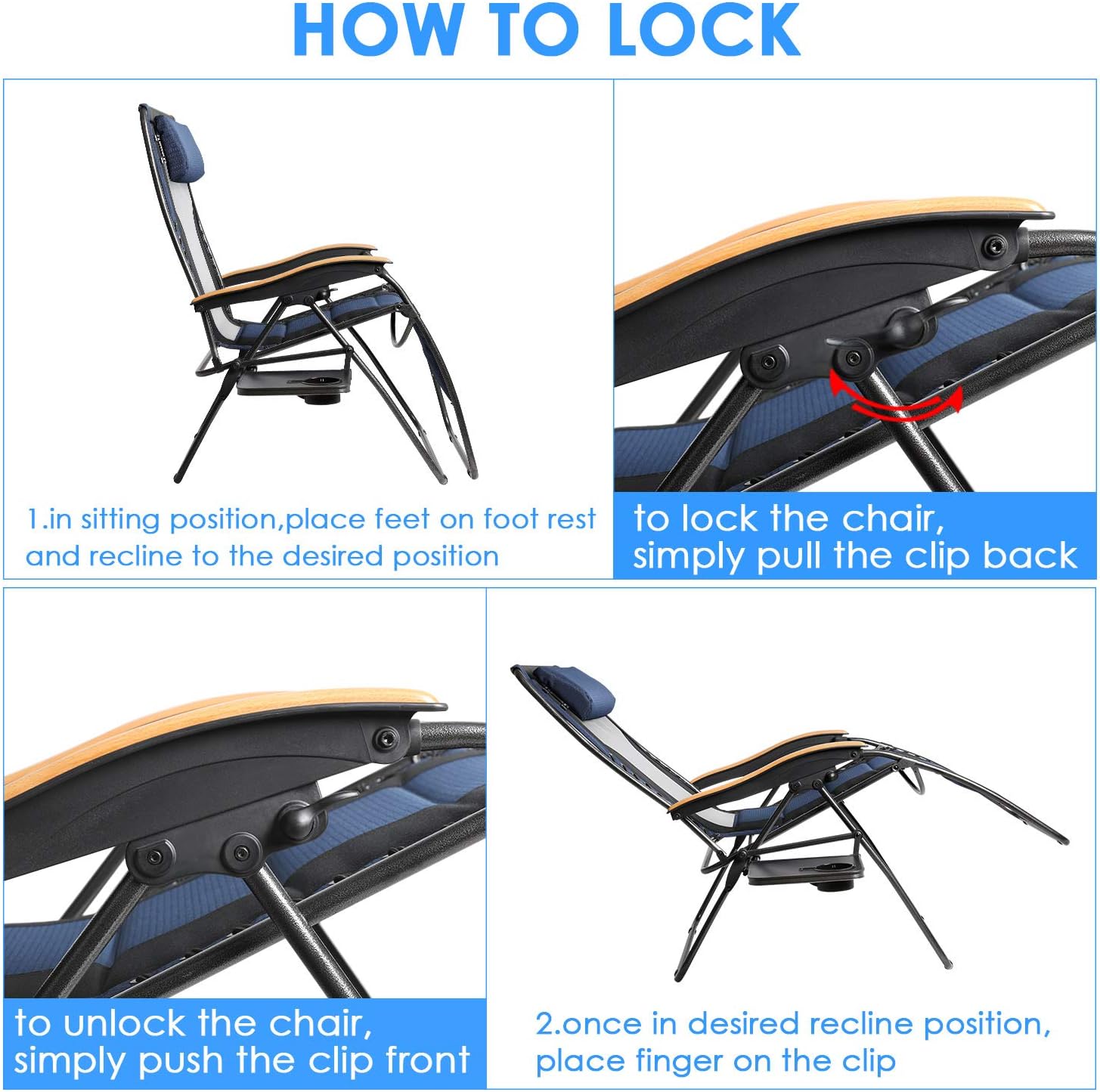 HOW TO LOCK

1.in sitting position,place feet on foot rest and recline to the desired position

to lock the chair, simply pull the clip back

to unlock the chair, simply push the clip front

2.once in desired recline position, place finger on the clip