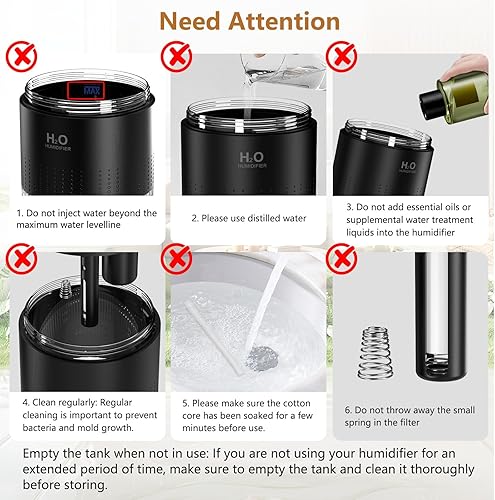 Need Attention

MAX

$H_2O$
HUMIDIFIER

1. Do not inject water beyond the maximum water levelline

$H_2O$
HUMIDIFIER

2. Please use distilled water

$H_2O$

3. Do not add essential oils or supplemental water treatment liquids into the humidifier

4. Clean regularly: Regular cleaning is important to prevent bacteria and mold growth.

5. Please make sure the cotton core has been soaked for a few minutes before use.

6. Do not throw away the small spring in the filter

Empty the tank when not in use: If you are not using your humidifier for an extended period of time, make sure to empty the tank and clean it thoroughly before storing.