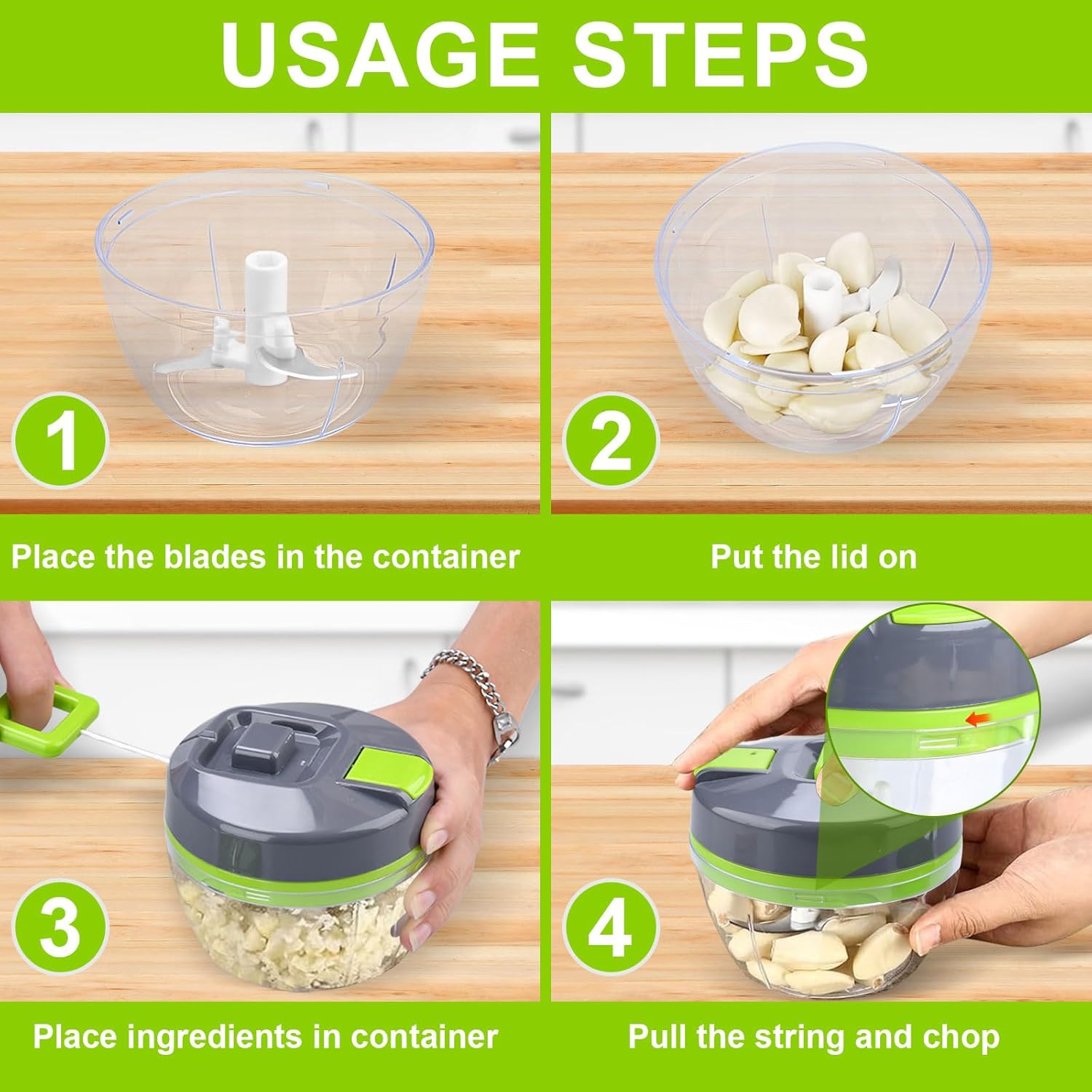 USAGE STEPS

1

Place the blades in the container

2

Put the lid on

3

Place ingredients in container

4

Pull the string and chop