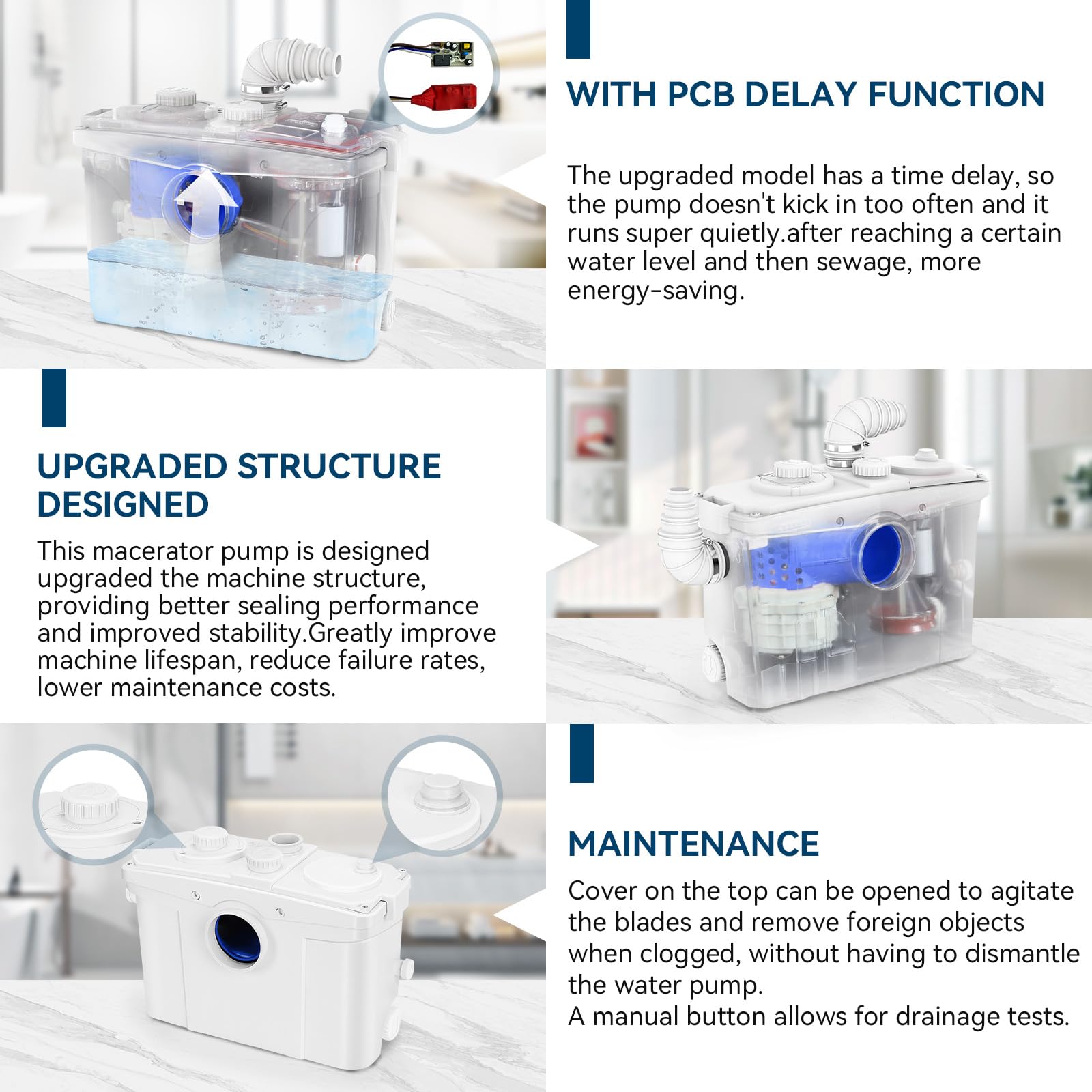 WITH PCB DELAY FUNCTION

The upgraded model has a time delay, so the pump doesn't kick in too often and it runs super quietly.after reaching a certain water level and then sewage, more energy-saving.

UPGRADED STRUCTURE DESIGNED

This macerator pump is designed upgraded the machine structure, providing better sealing performance and improved stability.Greatly improve machine lifespan, reduce failure rates, lower maintenance costs.

MAINTENANCE

Cover on the top can be opened to agitate the blades and remove foreign objects when clogged, without having to dismantle the water pump.
A manual button allows for drainage tests.