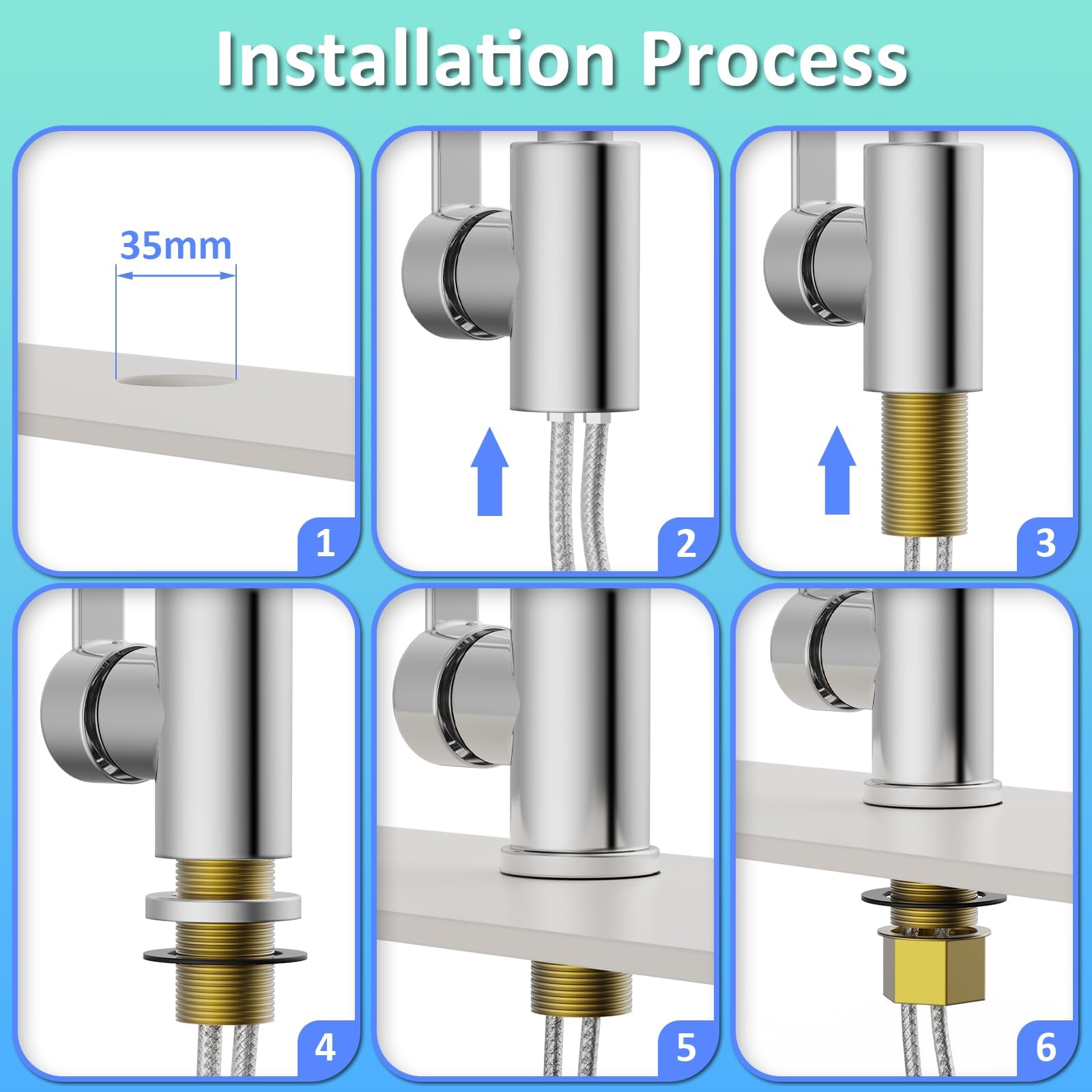 Installation Process

35mm

1

2

3

4

5

6