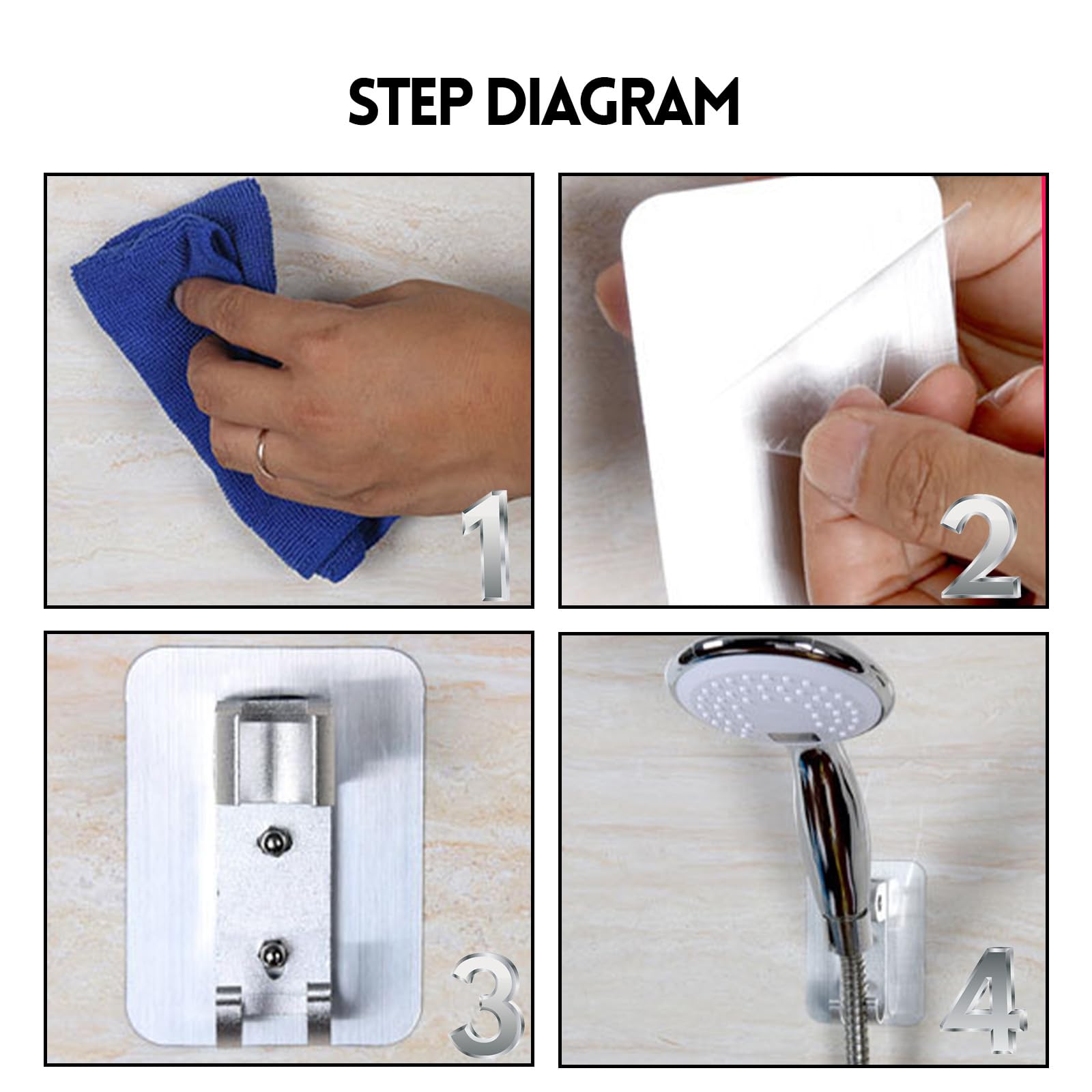 STEP DIAGRAM

1

2

3

4