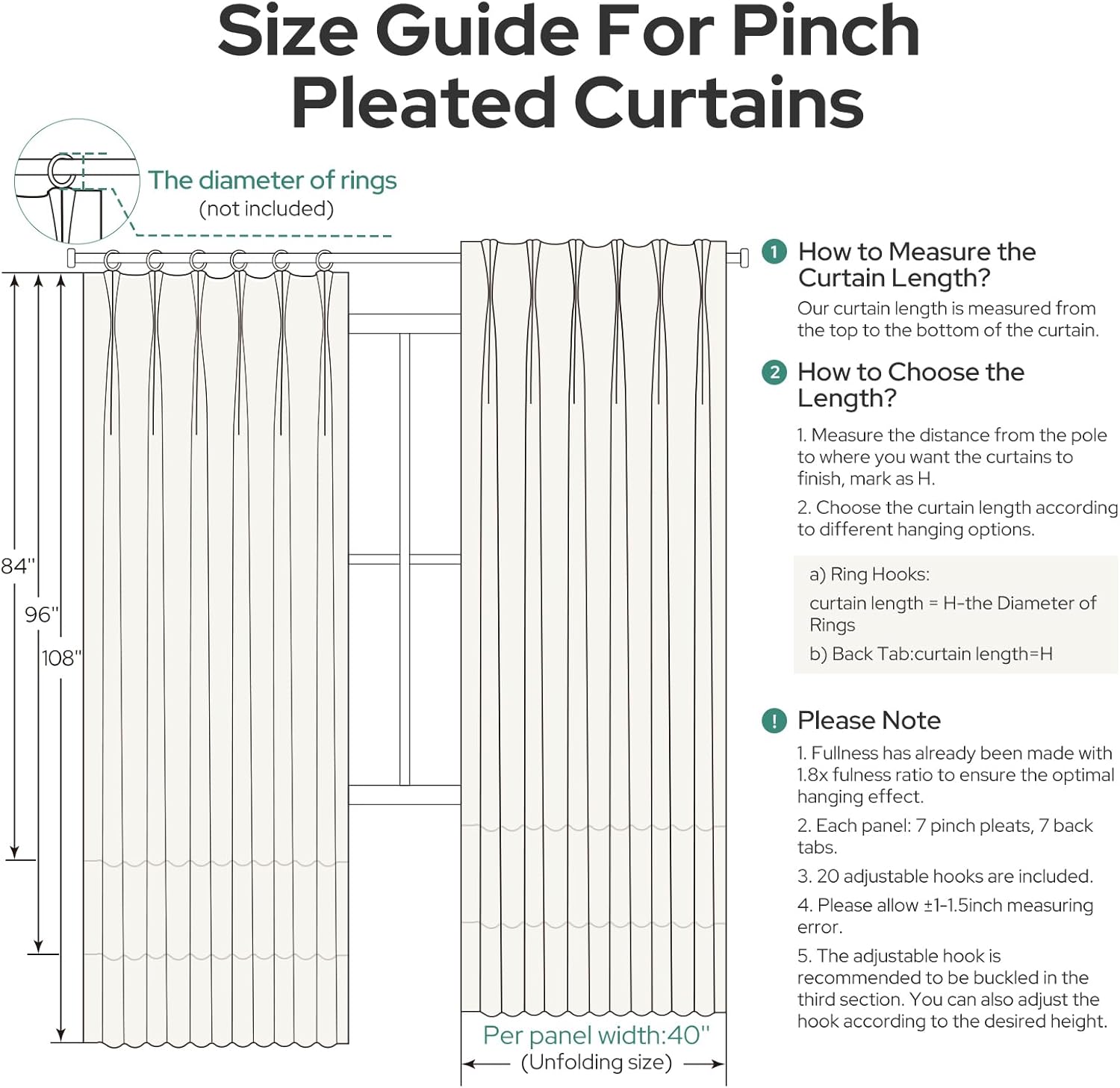 Size Guide For Pinch Pleated Curtains

The diameter of rings
(not included)

84''
96''
108''

Per panel width:40''
(Unfolding size)

1 How to Measure the Curtain Length?
Our curtain length is measured from the top to the bottom of the curtain.

2 How to Choose the Length?
1. Measure the distance from the pole to where you want the curtains to finish, mark as H.
2. Choose the curtain length according to different hanging options.

a) Ring Hooks:
curtain length = H-the Diameter of Rings
b) Back Tab:curtain length=H

! Please Note
1. Fullness has already been made with 1.8x fulness ratio to ensure the optimal hanging effect.
2. Each panel: 7 pinch pleats, 7 back tabs.
3. 20 adjustable hooks are included.
4. Please allow ±1-1.5inch measuring error.
5. The adjustable hook is recommended to be buckled in the third section. You can also adjust the hook according to the desired height.