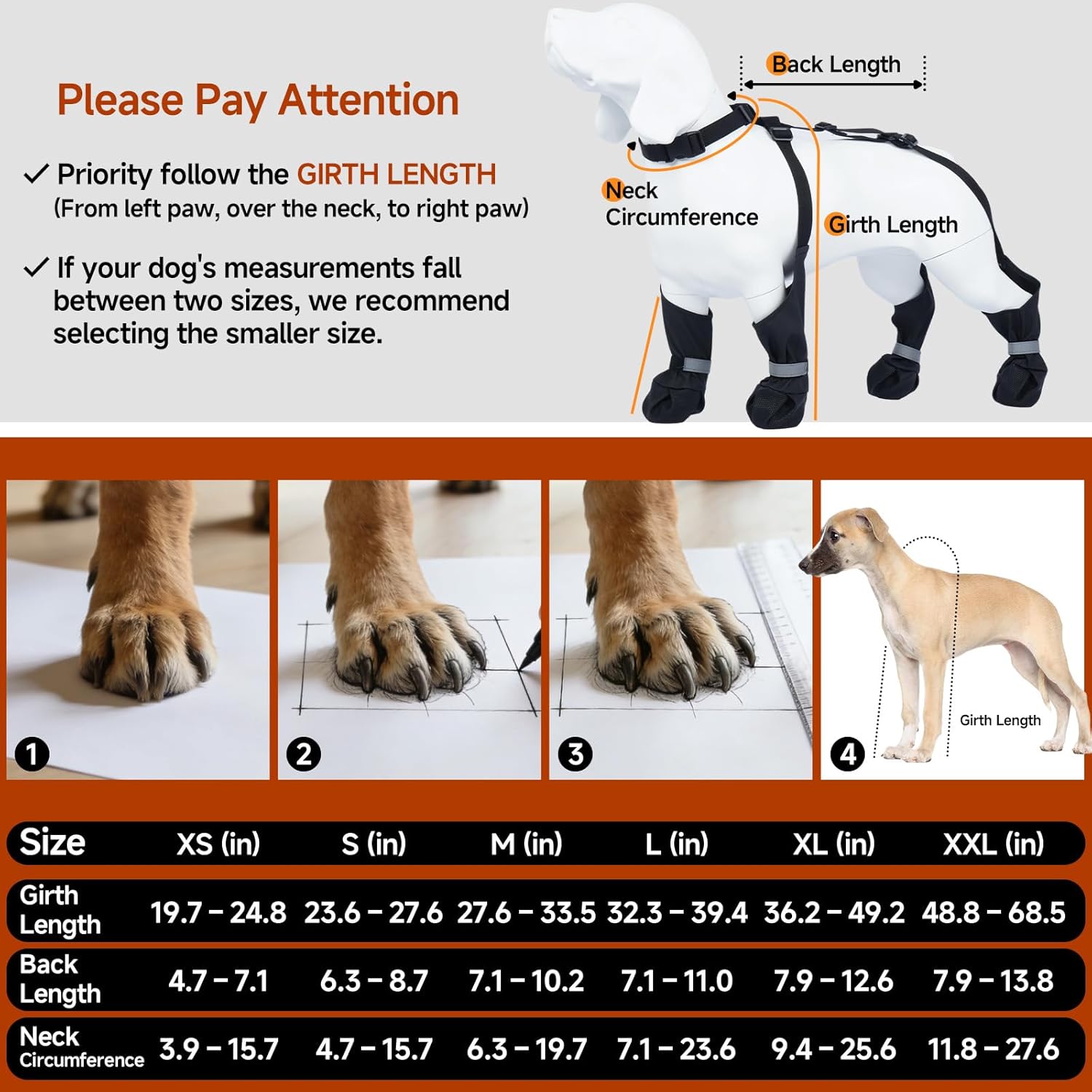 Please Pay Attention

✓ Priority follow the GIRTH LENGTH (From left paw, over the neck, to right paw)

✓ If your dog's measurements fall between two sizes, we recommend selecting the smaller size.

Back Length

Neck Circumference

Girth Length

1

2

3

4

Girth Length

| Size | XS (in) | S (in) | M (in) | L (in) | XL (in) | XXL (in) |
|---|---|---|---|---|---|---|
| Girth Length | 19.7 – 24.8 | 23.6 – 27.6 | 27.6 – 33.5 | 32.3 – 39.4 | 36.2 – 49.2 | 48.8 – 68.5 |
| Back Length | 4.7 – 7.1 | 6.3 – 8.7 | 7.1 – 10.2 | 7.1 – 11.0 | 7.9 – 12.6 | 7.9 – 13.8 |
| Neck Circumference | 3.9 – 15.7 | 4.7 – 15.7 | 6.3 – 19.7 | 7.1 – 23.6 | 9.4 – 25.6 | 11.8 – 27.6 |