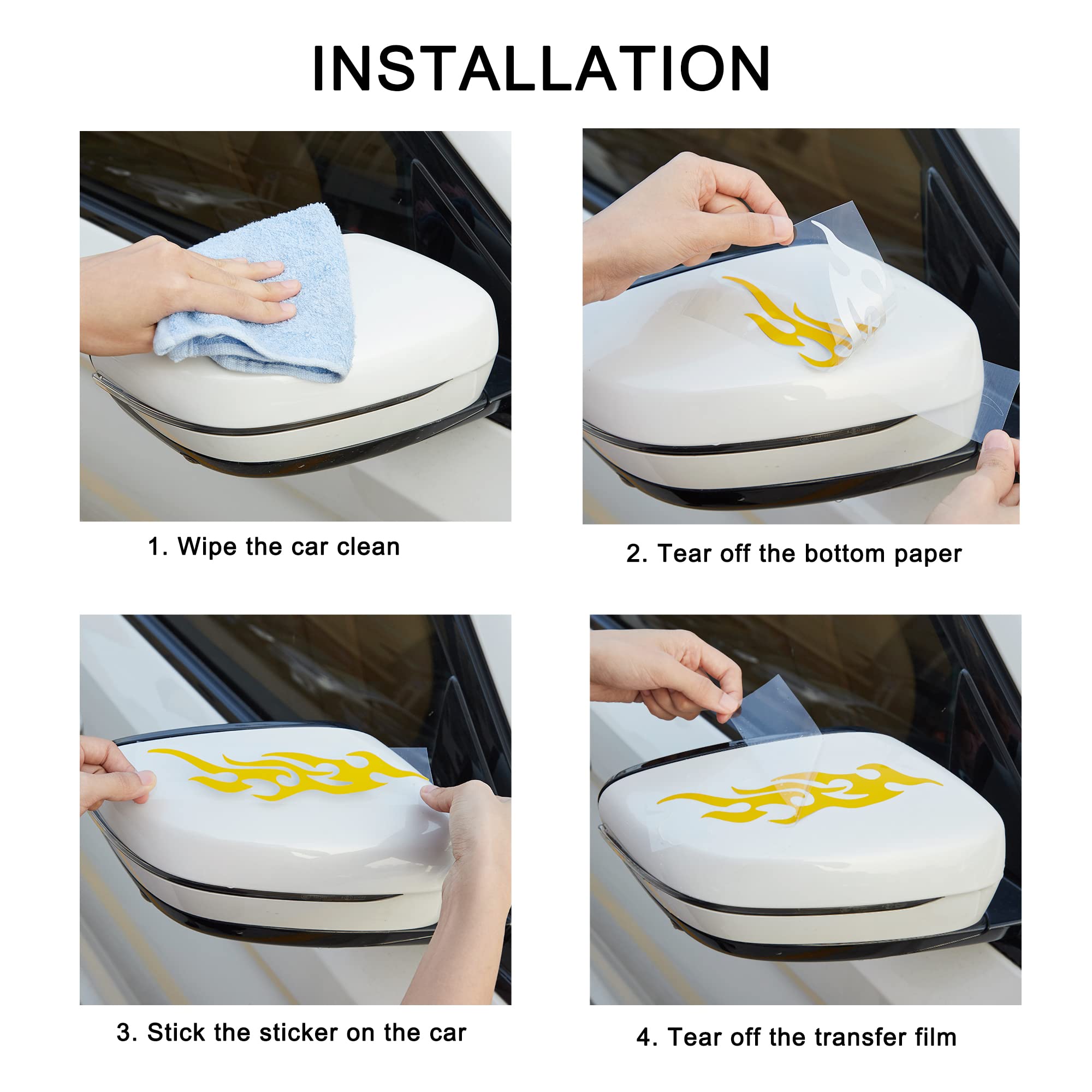 INSTALLATION

1. Wipe the car clean

2. Tear off the bottom paper

3. Stick the sticker on the car

4. Tear off the transfer film