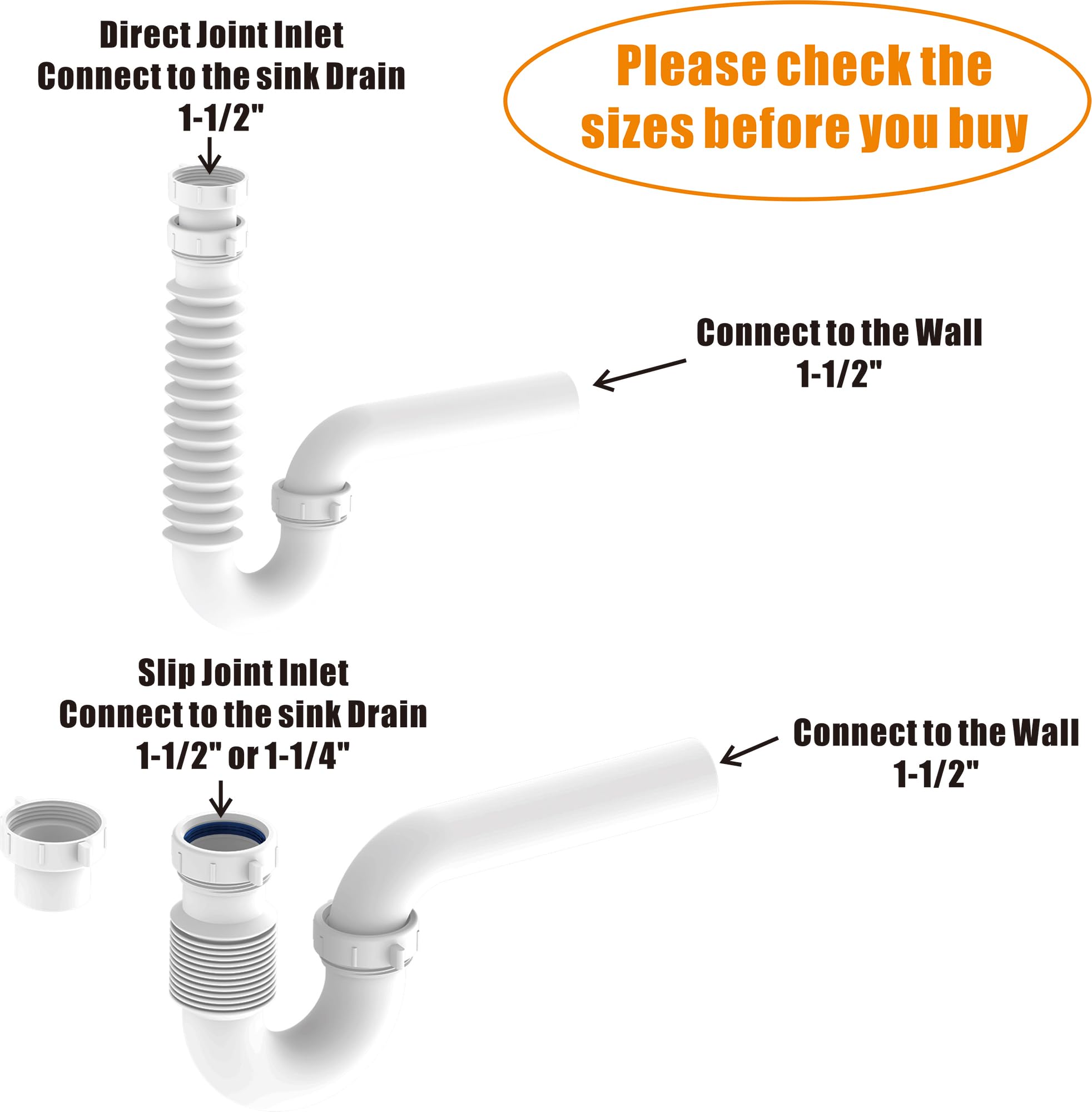 Direct Joint Inlet
Connect to the sink Drain
1-1/2"

Please check the sizes before you buy

Connect to the Wall
1-1/2"

Slip Joint Inlet
Connect to the sink Drain
1-1/2" or 1-1/4"

Connect to the Wall
1-1/2"