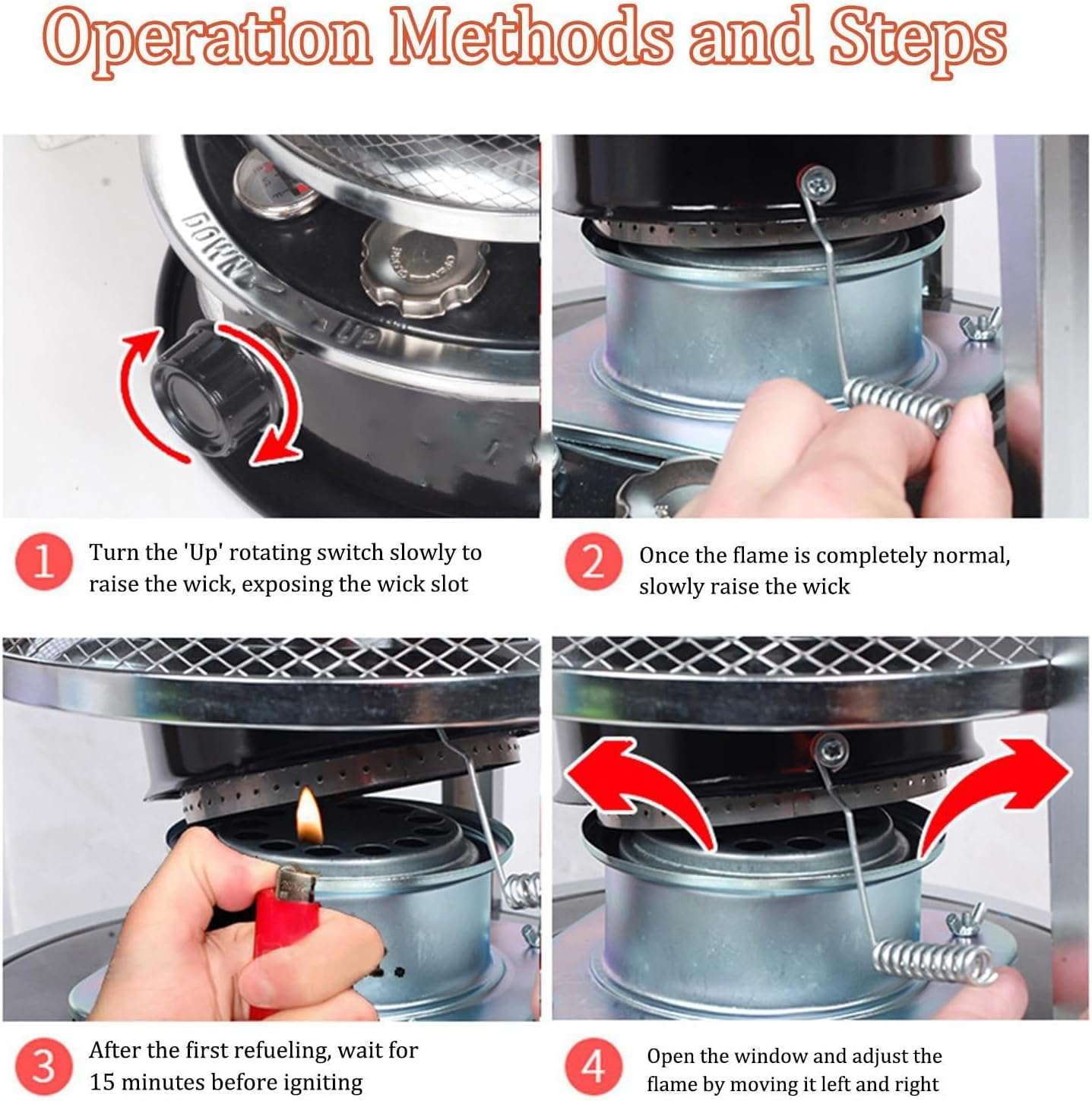 Operation Methods and Steps

DOWN UP

1 Turn the 'Up' rotating switch slowly to raise the wick, exposing the wick slot

2 Once the flame is completely normal, slowly raise the wick

3 After the first refueling, wait for 15 minutes before igniting

4 Open the window and adjust the flame by moving it left and right