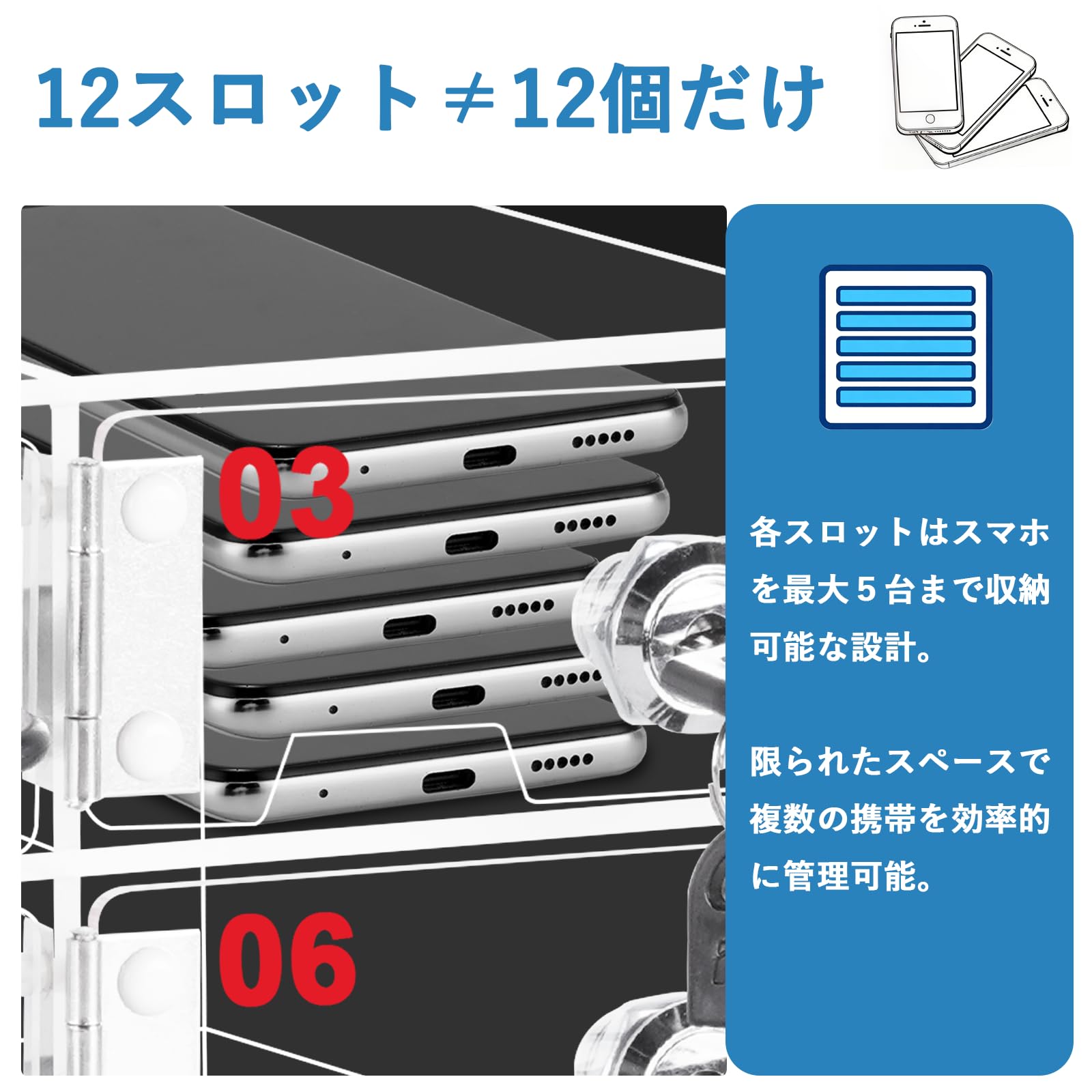 12スロット≠12個だけ

03

06

各スロットはスマホを最大5台まで収納可能な設計。

限られたスペースで複数の携帯を効率的に管理可能。