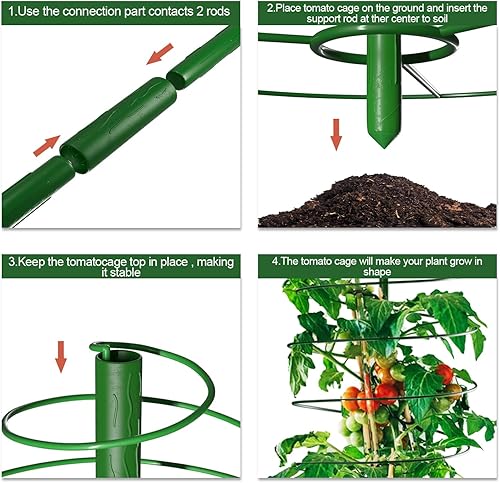 1.Use the connection part contacts 2 rods

2.Place tomato cage on the ground and insert the support rod at ther center to soil

3.Keep the tomatocage top in place , making it stable

4.The tomato cage will make your plant grow in shape