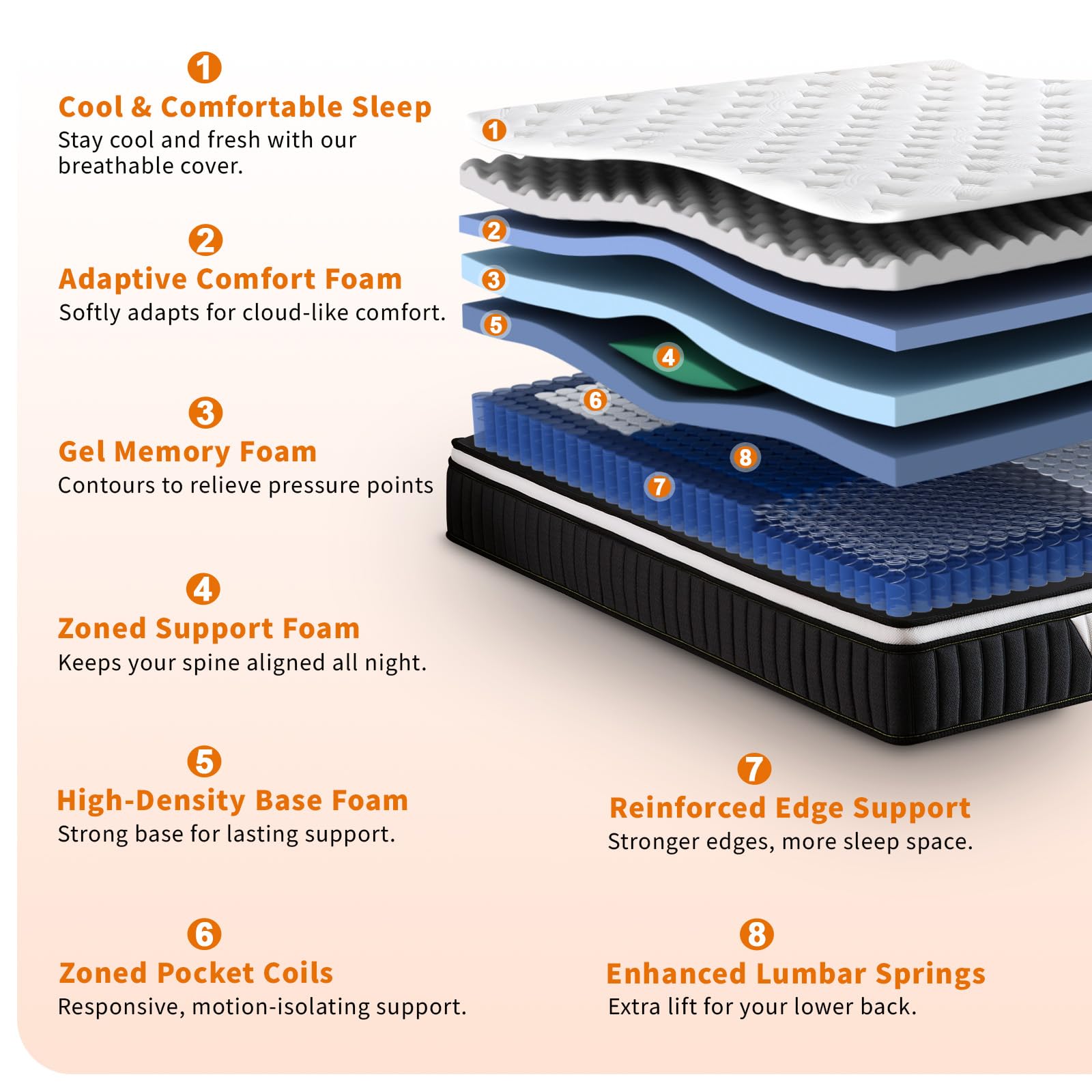 1
Cool & Comfortable Sleep
Stay cool and fresh with our breathable cover.

2
Adaptive Comfort Foam
Softly adapts for cloud-like comfort.

3
Gel Memory Foam
Contours to relieve pressure points

4
Zoned Support Foam
Keeps your spine aligned all night.

5
High-Density Base Foam
Strong base for lasting support.

6
Zoned Pocket Coils
Responsive, motion-isolating support.

1
2
3
5
4
6
8
7

7
Reinforced Edge Support
Stronger edges, more sleep space.

8
Enhanced Lumbar Springs
Extra lift for your lower back.