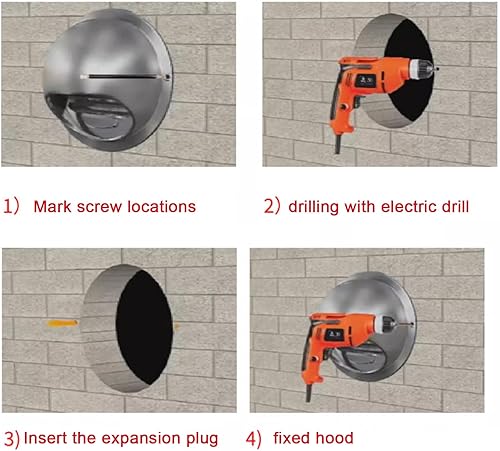 1) Mark screw locations

2) drilling with electric drill

3) Insert the expansion plug

4) fixed hood