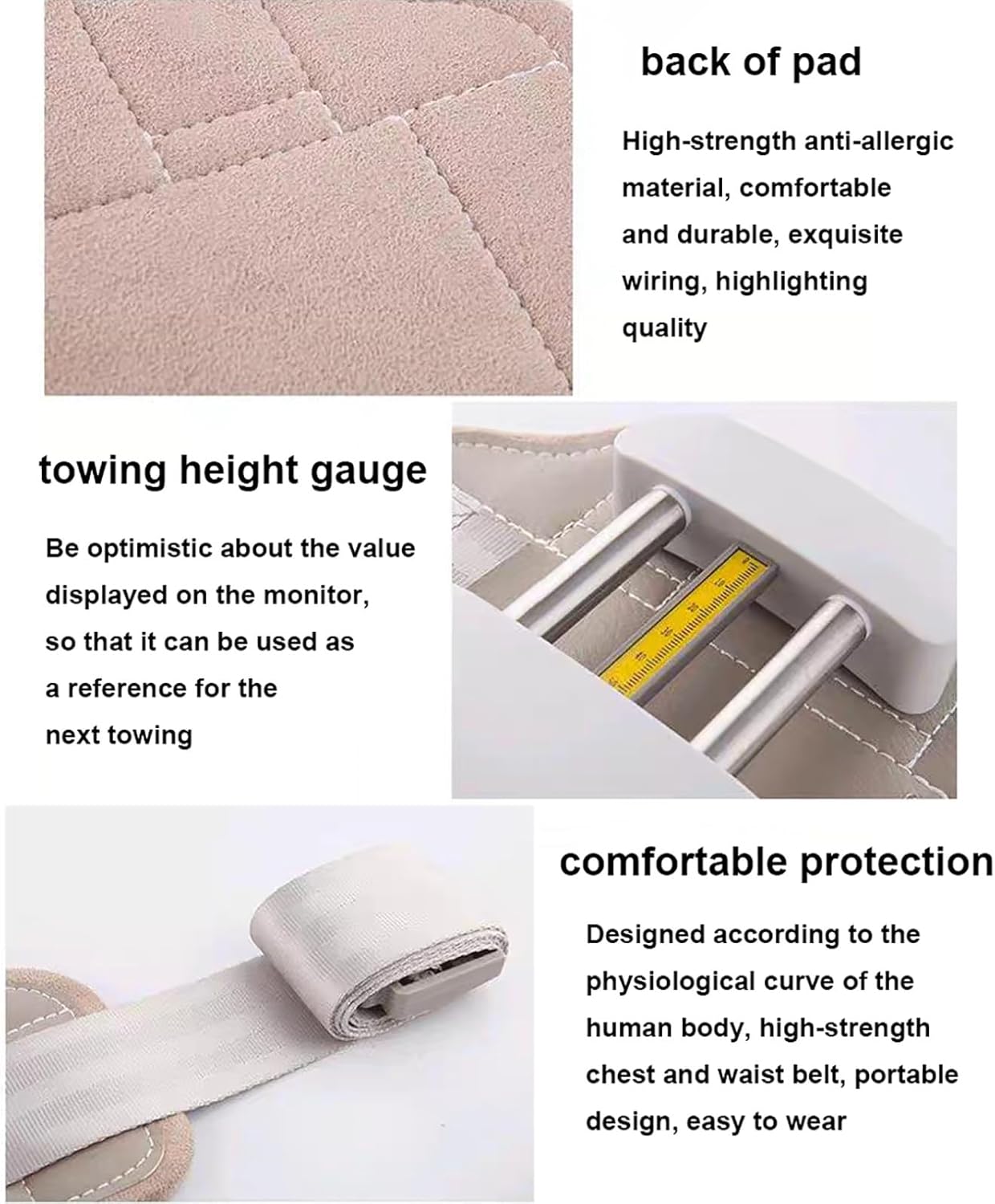 back of pad

High-strength anti-allergic material, comfortable and durable, exquisite wiring, highlighting quality

towing height gauge

Be optimistic about the value displayed on the monitor, so that it can be used as a reference for the next towing

comfortable protection

Designed according to the physiological curve of the human body, high-strength chest and waist belt, portable design, easy to wear