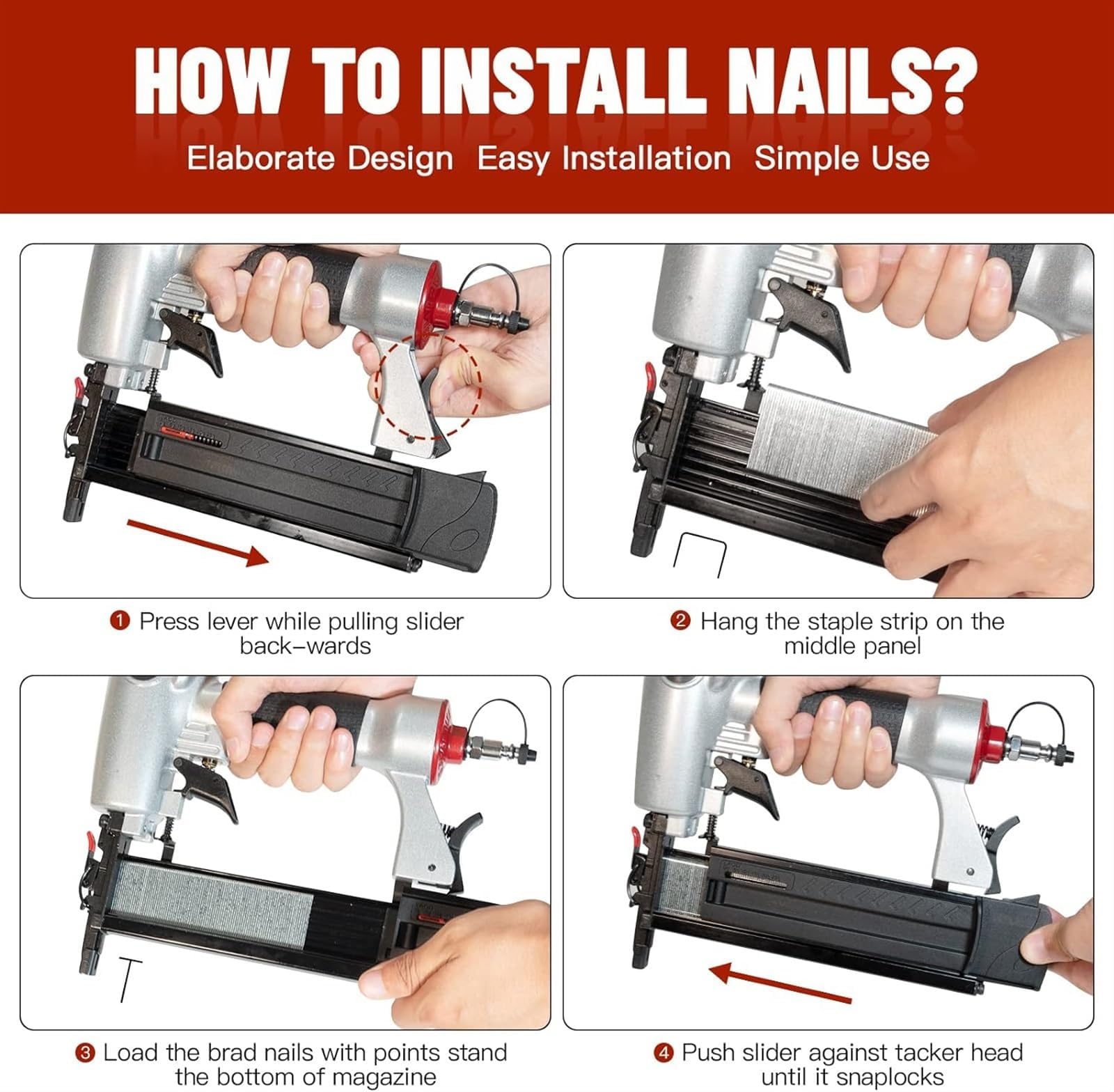 HOW TO INSTALL NAILS?

Elaborate Design Easy Installation Simple Use

❶ Press lever while pulling slider back–wards

❷ Hang the staple strip on the middle panel

❸ Load the brad nails with points stand the bottom of magazine

❹ Push slider against tacker head until it snaplocks