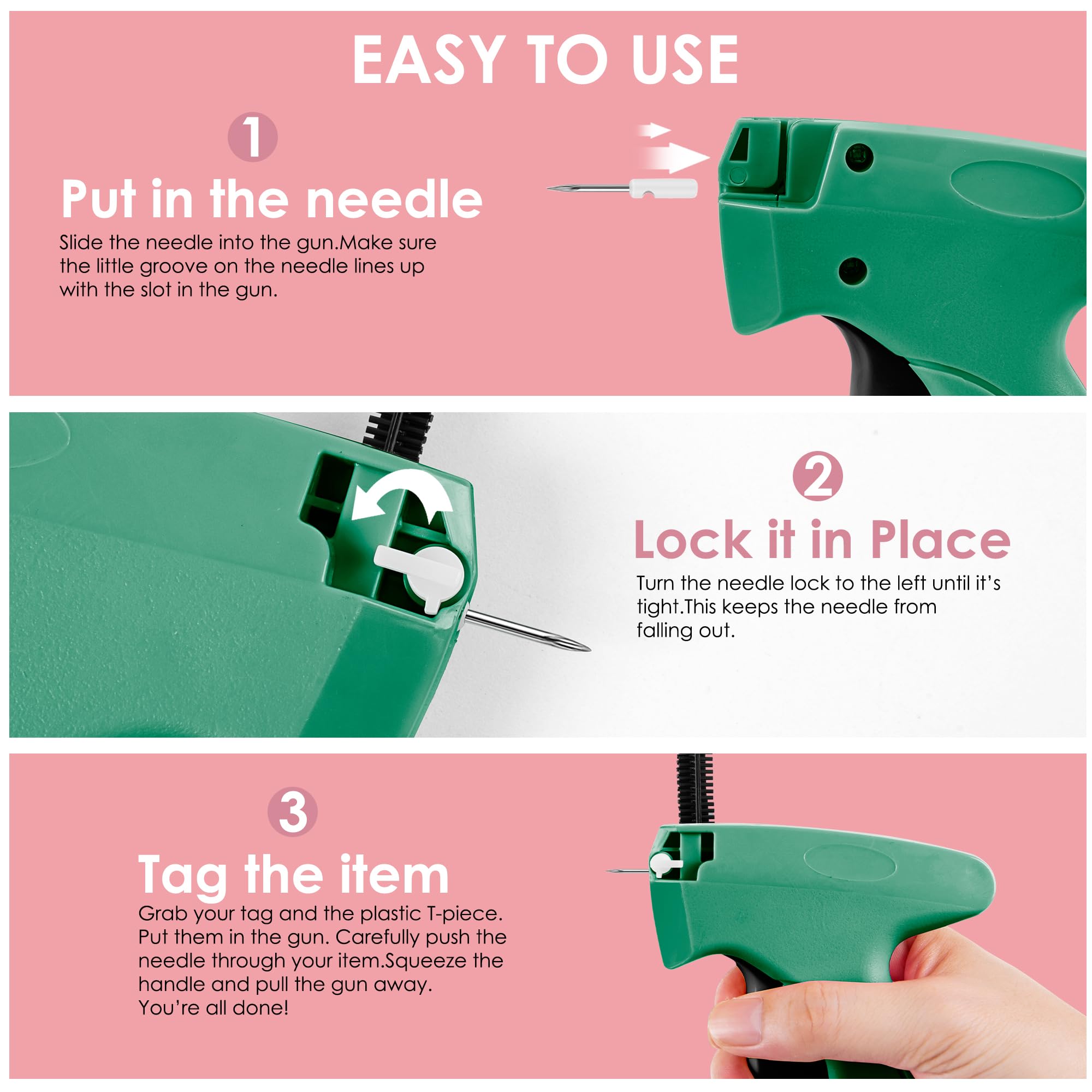 EASY TO USE

1

Put in the needle

Slide the needle into the gun.Make sure the little groove on the needle lines up with the slot in the gun.

2

Lock it in Place

Turn the needle lock to the left until it's tight.This keeps the needle from falling out.

3

Tag the item

Grab your tag and the plastic T-piece. Put them in the gun. Carefully push the needle through your item.Squeeze the handle and pull the gun away.
You're all done!