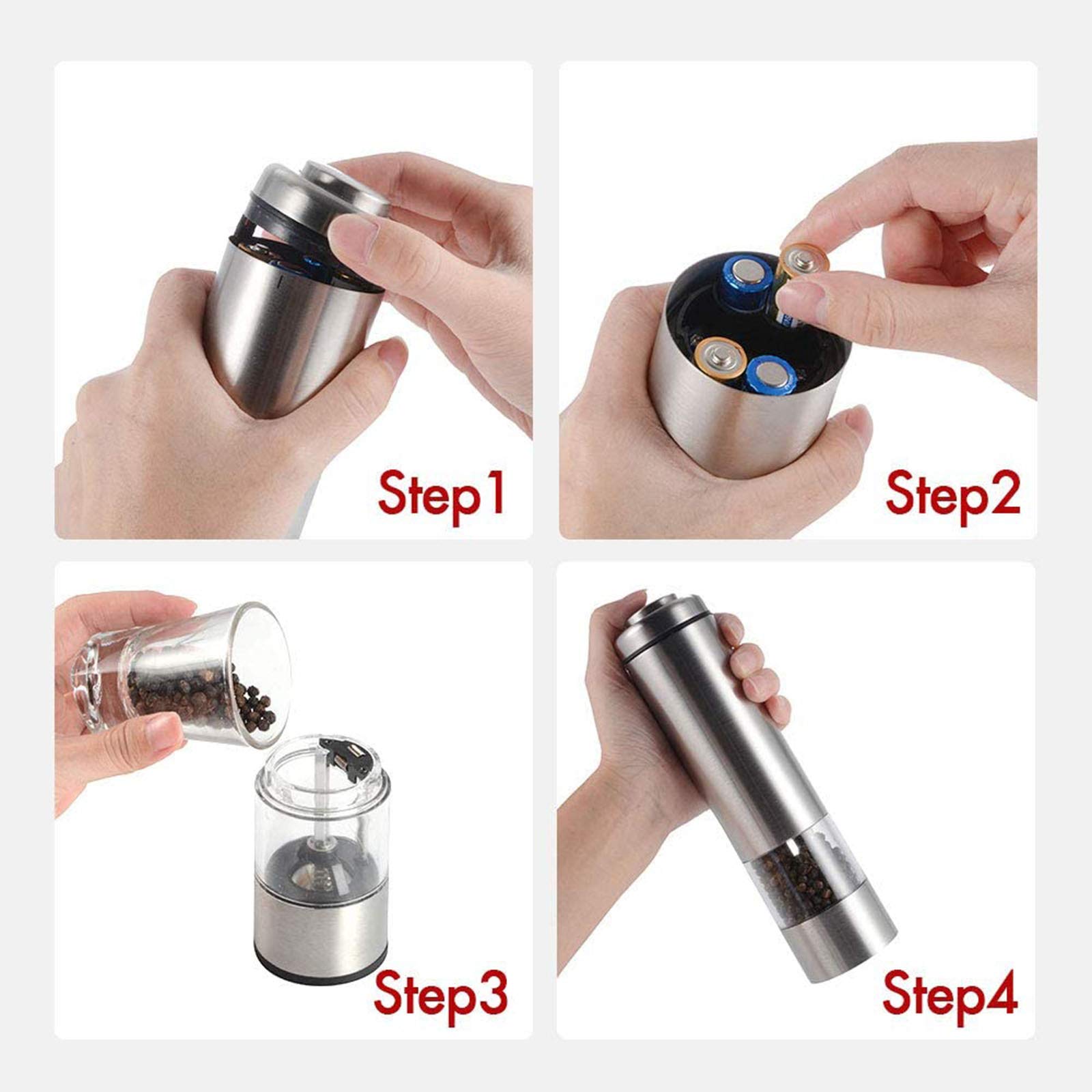 Step1

Step2

Step3

Step4