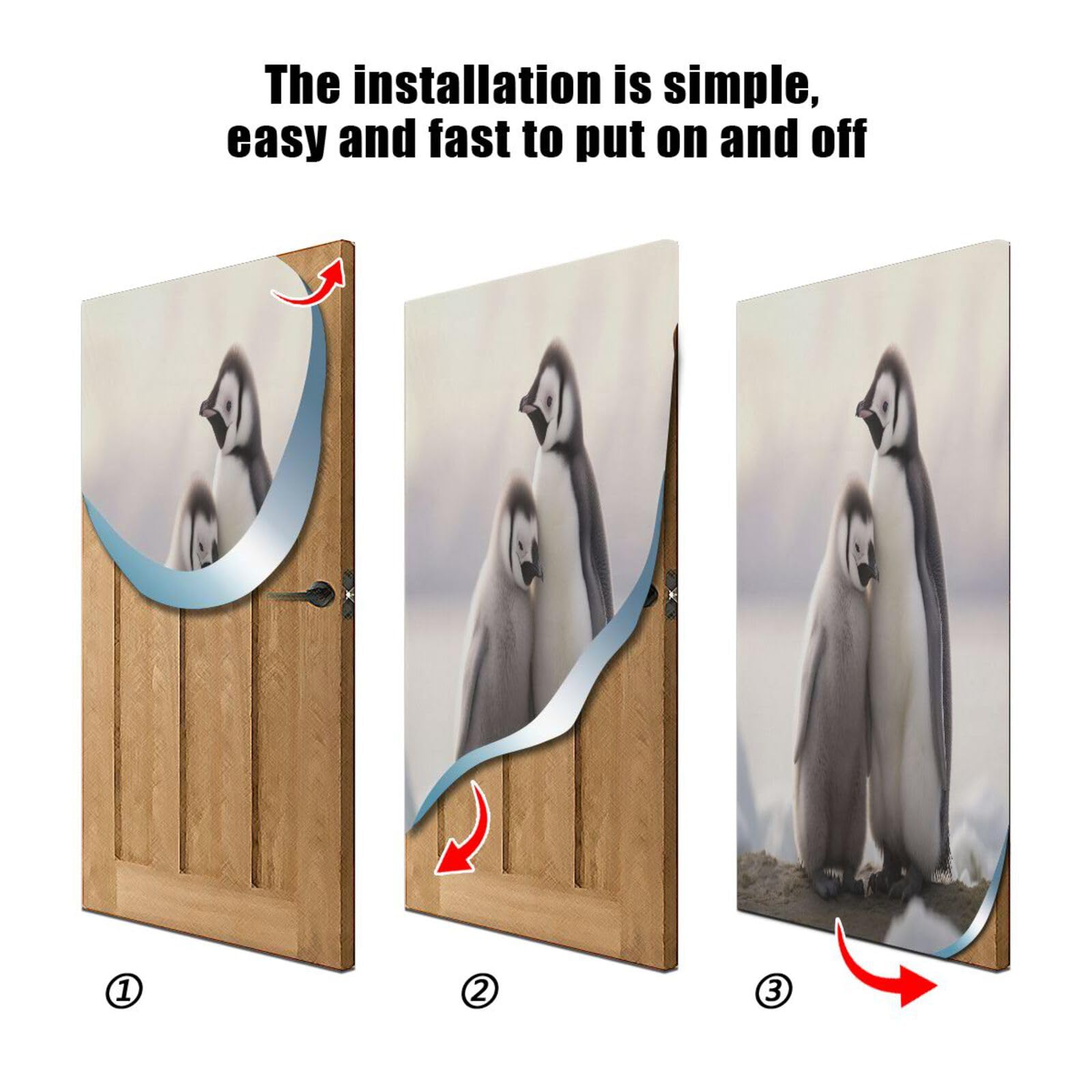 The installation is simple, easy and fast to put on and off

①

②

③