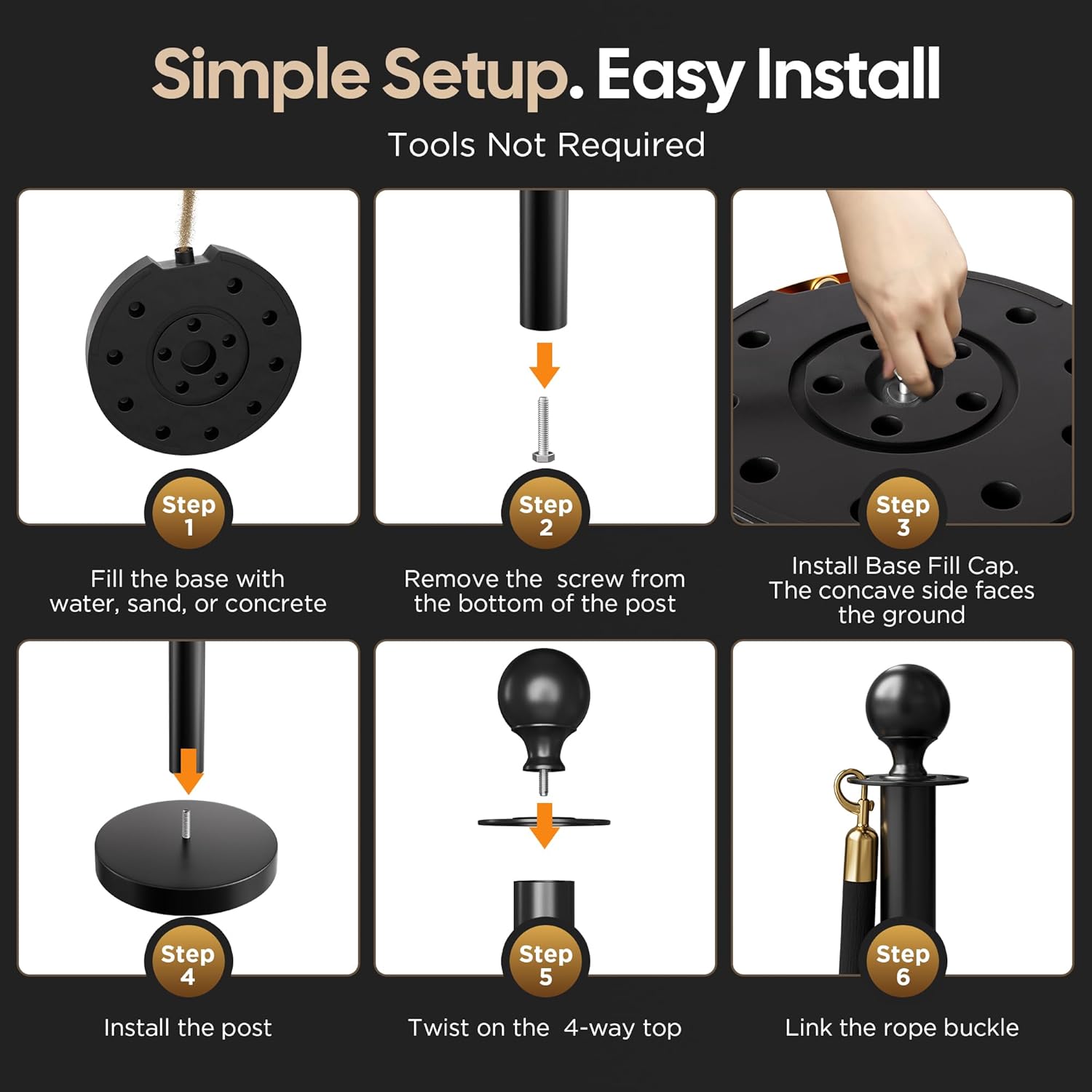 Simple Setup. Easy Install

Tools Not Required

Step 1

Fill the base with water, sand, or concrete

Step 2

Remove the  screw from the bottom of the post

Step 3

Install Base Fill Cap. The concave side faces the ground

Step 4

Install the post

Step 5

Twist on the  4-way top

Step 6

Link the rope buckle