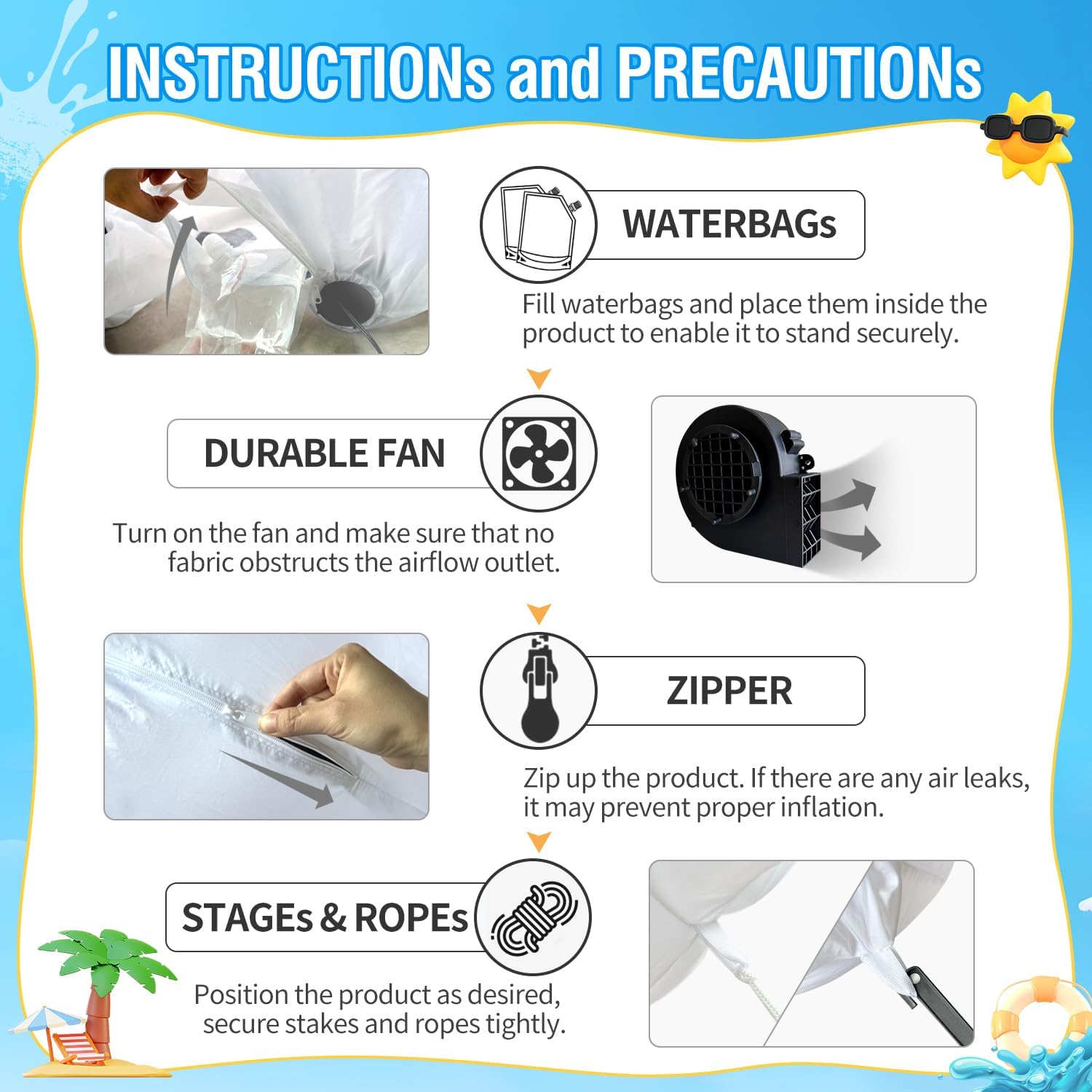 INSTRUCTIONs and PRECAUTIONs

WATERBAGs

Fill waterbags and place them inside the product to enable it to stand securely.

DURABLE FAN

Turn on the fan and make sure that no fabric obstructs the airflow outlet.

ZIPPER

Zip up the product. If there are any air leaks, it may prevent proper inflation.

STAGEs & ROPEs

Position the product as desired, secure stakes and ropes tightly.