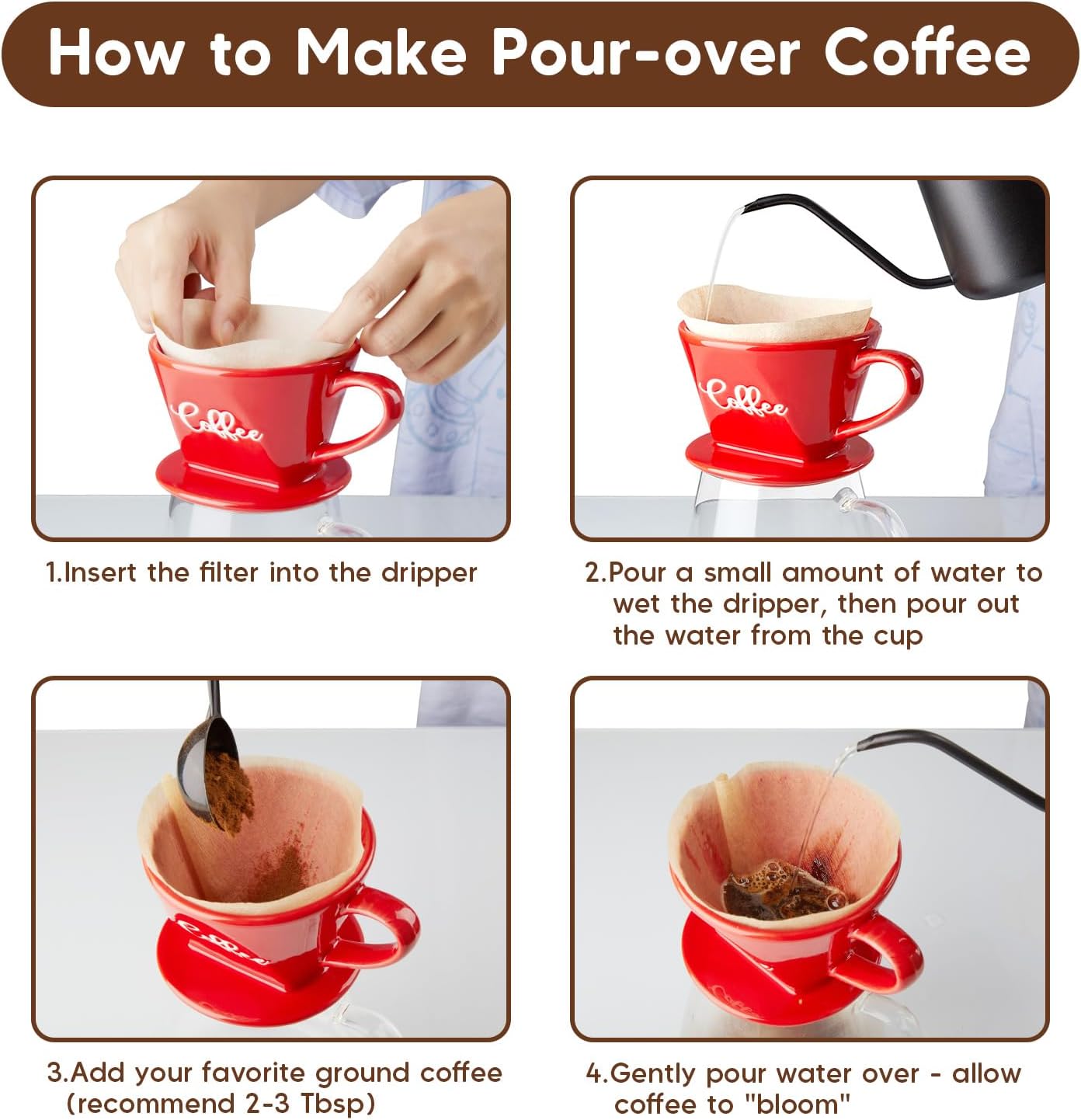 How to Make Pour-over Coffee

Coffee

1.Insert the filter into the dripper

Coffee

2.Pour a small amount of water to wet the dripper, then pour out the water from the cup

3.Add your favorite ground coffee (recommend 2-3 Tbsp)

4.Gently pour water over - allow coffee to "bloom"