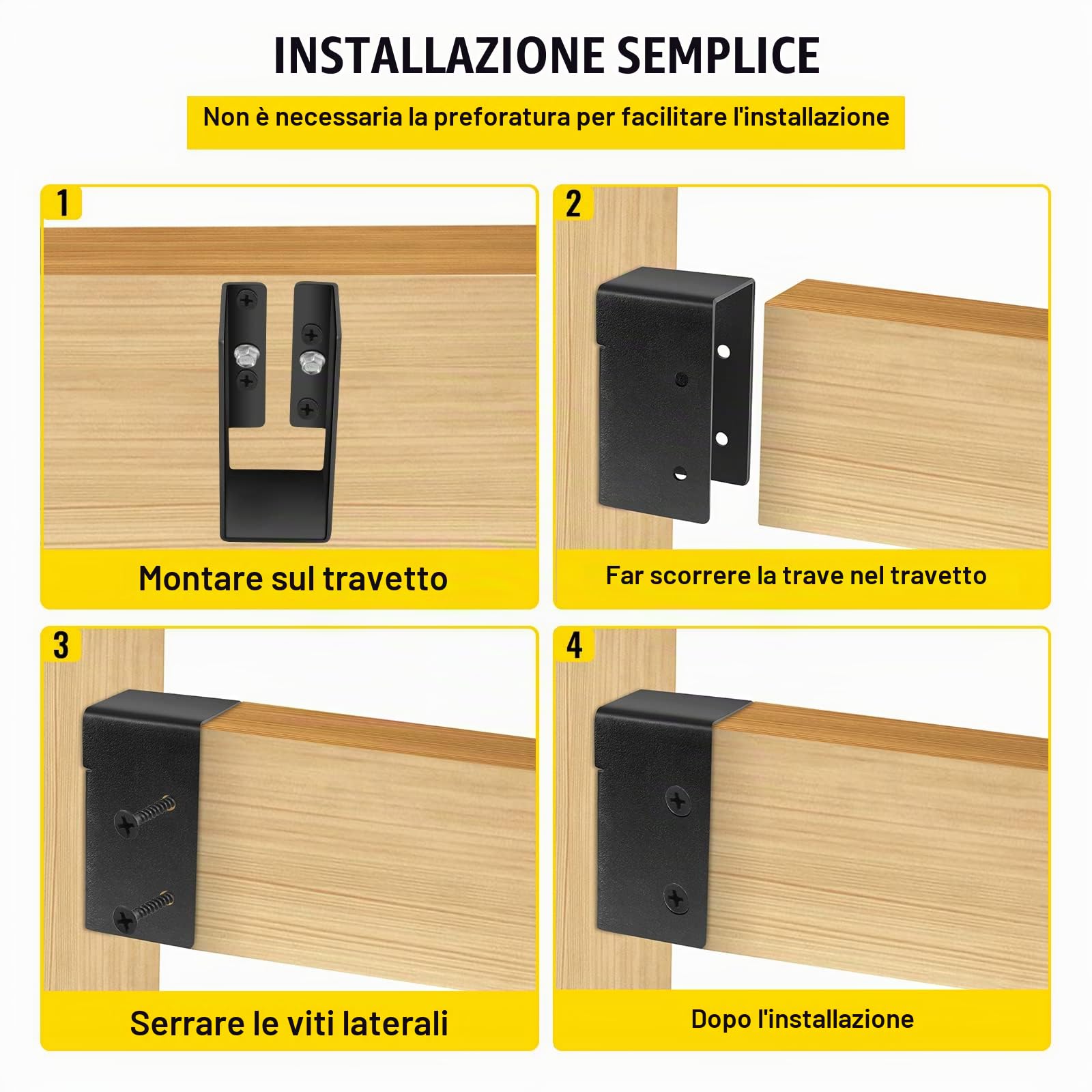 INSTALLAZIONE SEMPLICE

Non è necessaria la preforatura per facilitare l'installazione

1

Montare sul travetto

2

Far scorrere la trave nel travetto

3

Serrare le viti laterali

4

Dopo l'installazione