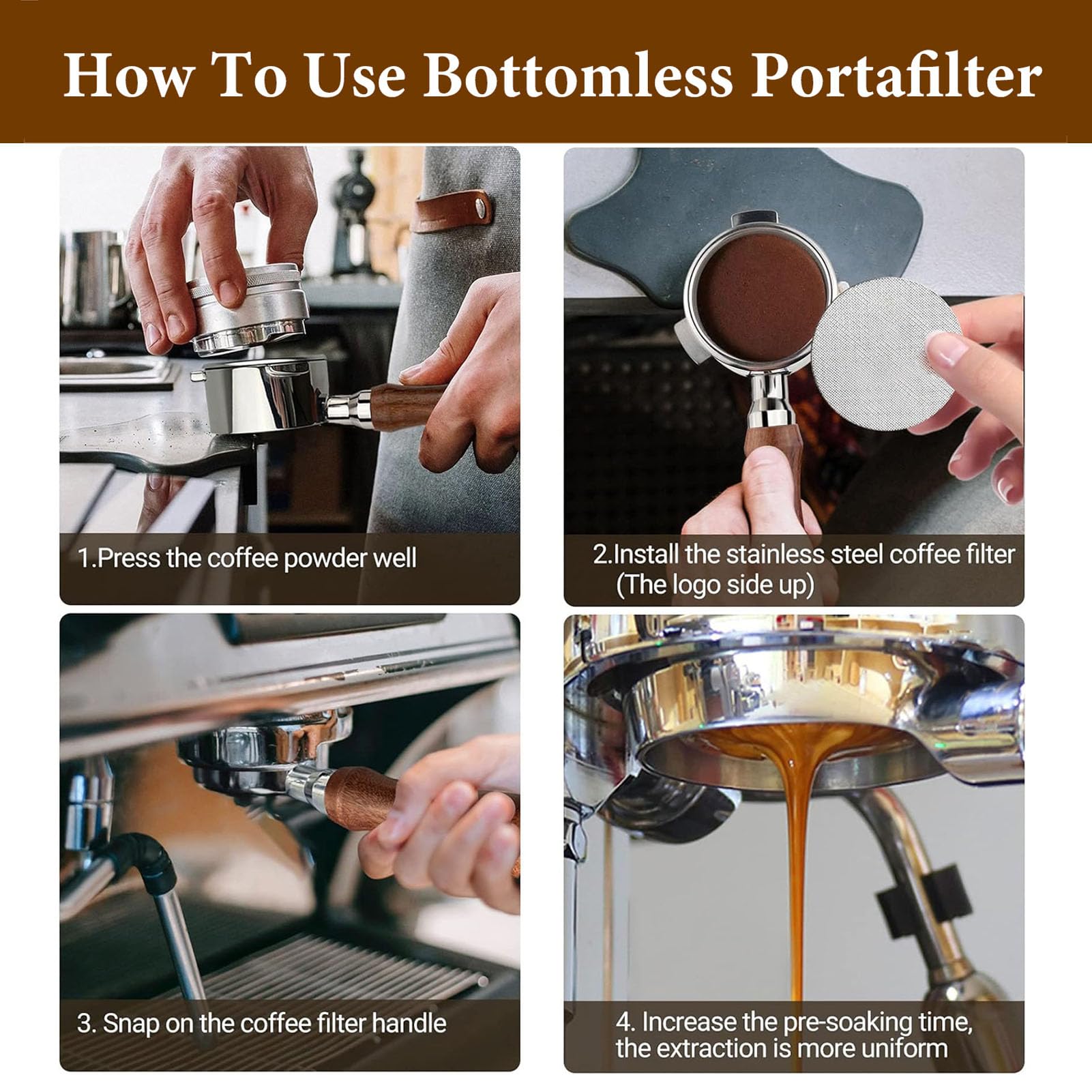 How To Use Bottomless Portafilter

1.Press the coffee powder well

2.Install the stainless steel coffee filter (The logo side up)

3. Snap on the coffee filter handle

4. Increase the pre-soaking time, the extraction is more uniform