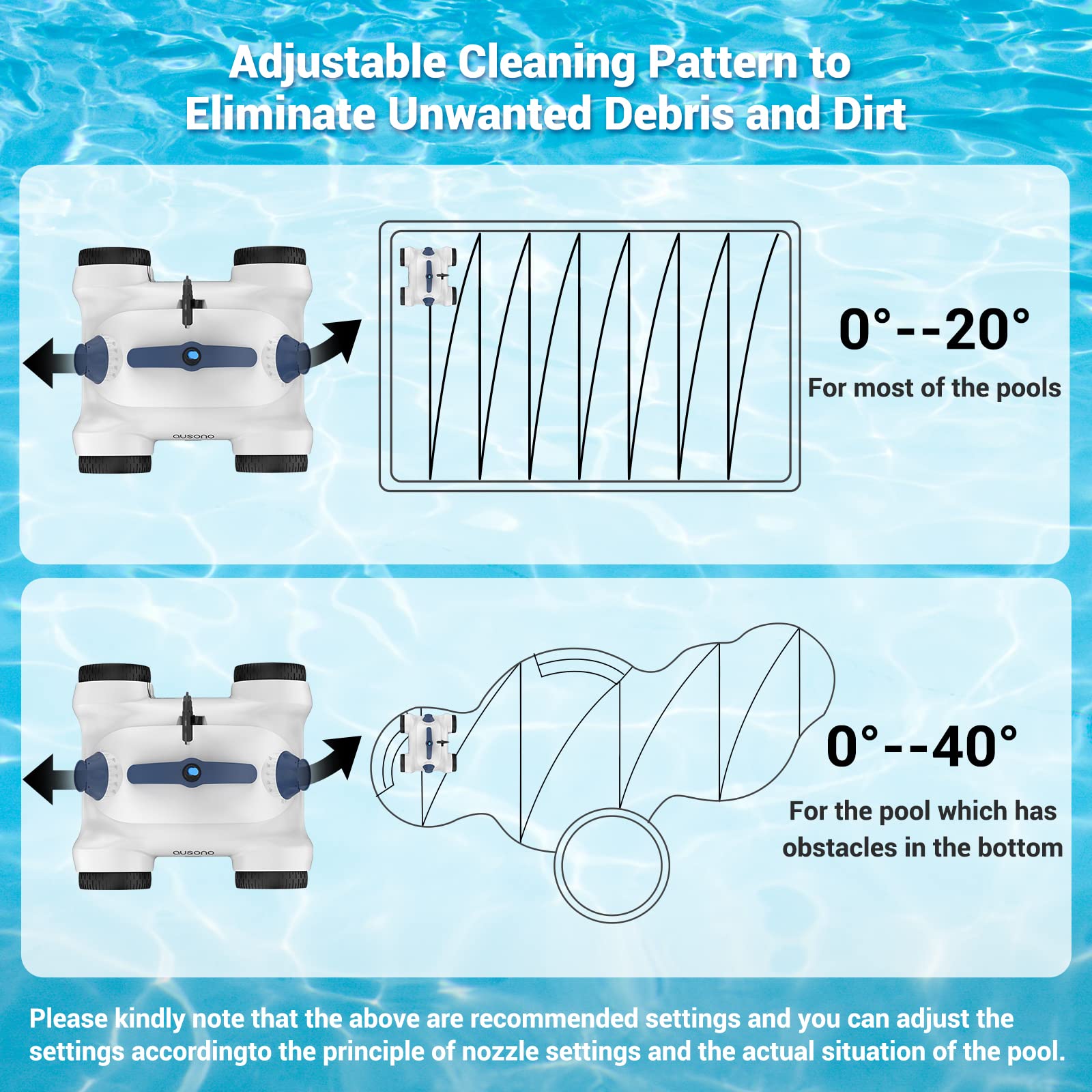 Adjustable Cleaning Pattern to Eliminate Unwanted Debris and Dirt

ausono

0°--20°
For most of the pools

ausono

0°--40°
For the pool which has obstacles in the bottom

Please kindly note that the above are recommended settings and you can adjust the settings accordingto the principle of nozzle settings and the actual situation of the pool.