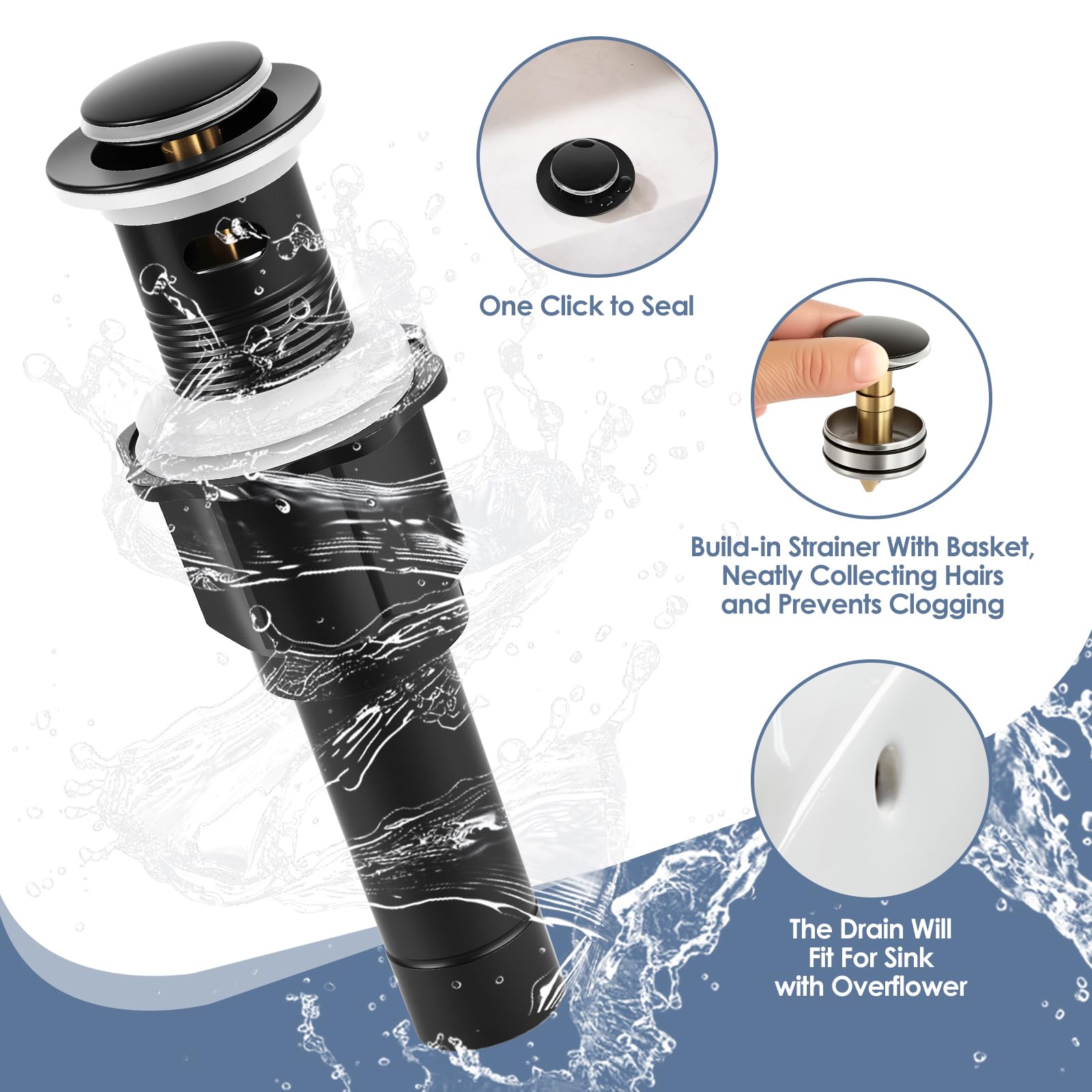 One Click to Seal

Build-in Strainer With Basket, Neatly Collecting Hairs and Prevents Clogging

The Drain Will Fit For Sink with Overflower