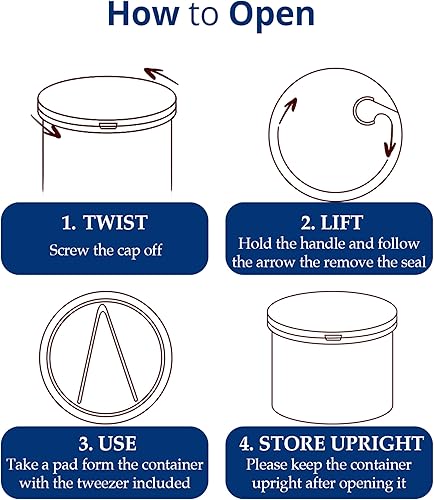 How to Open

1. TWIST
Screw the cap off

2. LIFT
Hold the handle and follow the arrow the remove the seal

3. USE
Take a pad form the container with the tweezer included

4. STORE UPRIGHT
Please keep the container upright after opening it