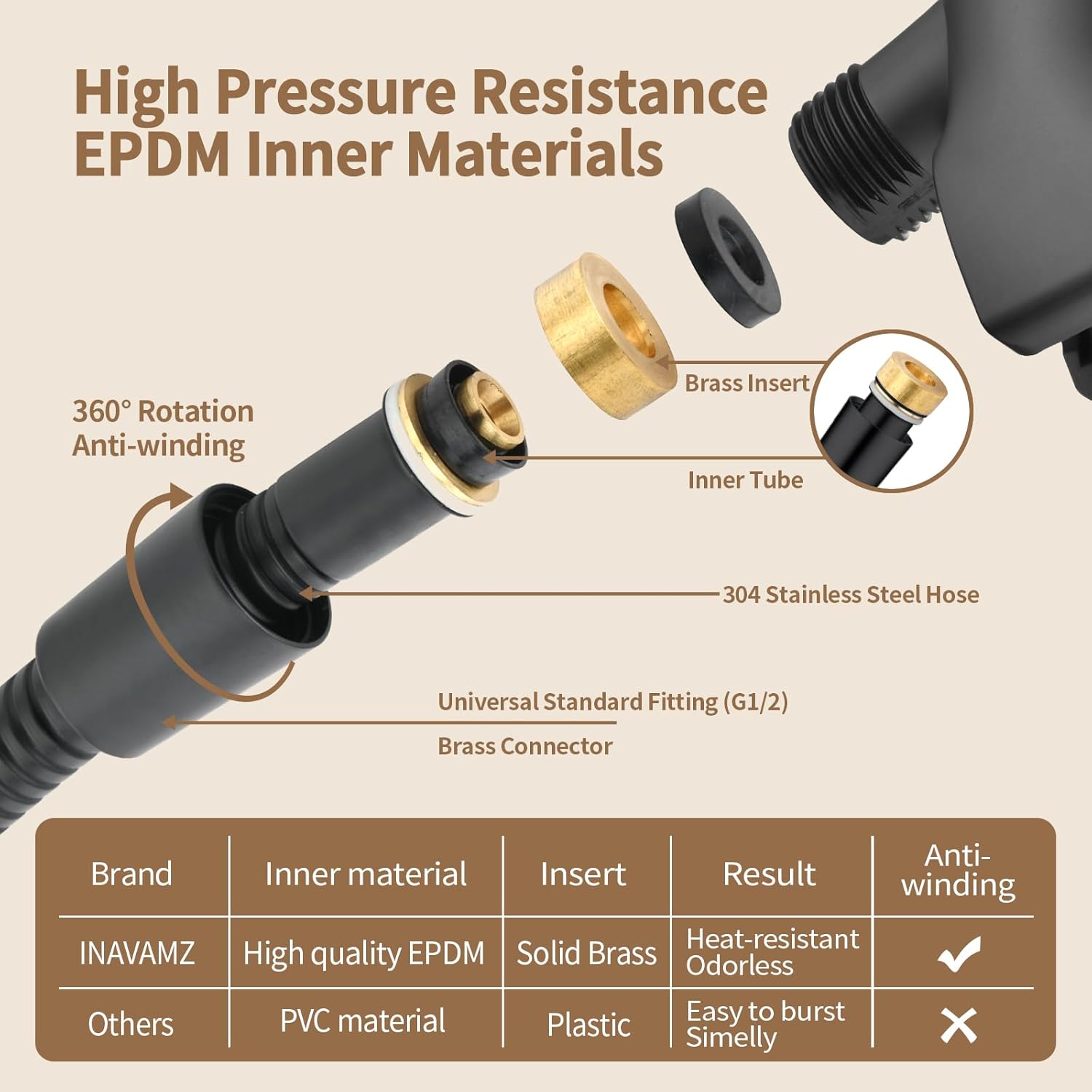 High Pressure Resistance EPDM Inner Materials

360° Rotation Anti-winding

Brass Insert

Inner Tube

304 Stainless Steel Hose

Universal Standard Fitting (G1/2)

Brass Connector

| Brand | Inner material | Insert | Result | Anti-winding |
|---|---|---|---|---|
| INAVAMZ | High quality EPDM | Solid Brass | Heat-resistant Odorless | ✔ |
| Others | PVC material | Plastic | Easy to burst Simelly | ✕ |