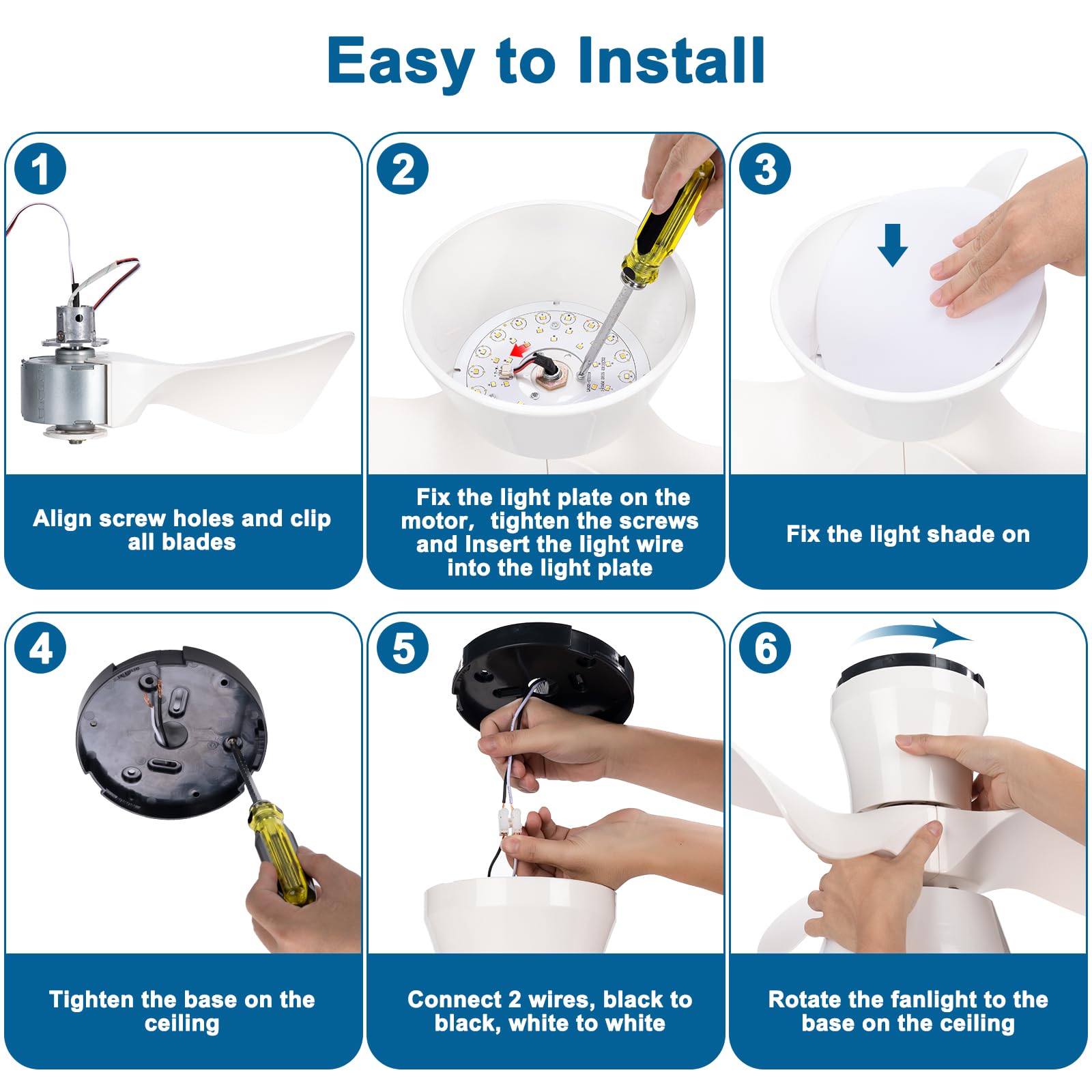 Easy to Install

1
Align screw holes and clip all blades

2
Fix the light plate on the motor, tighten the screws and insert the light wire into the light plate

3
Fix the light shade on

4
Tighten the base on the ceiling

5
Connect 2 wires, black to black, white to white

6
Rotate the fanlight to the base on the ceiling