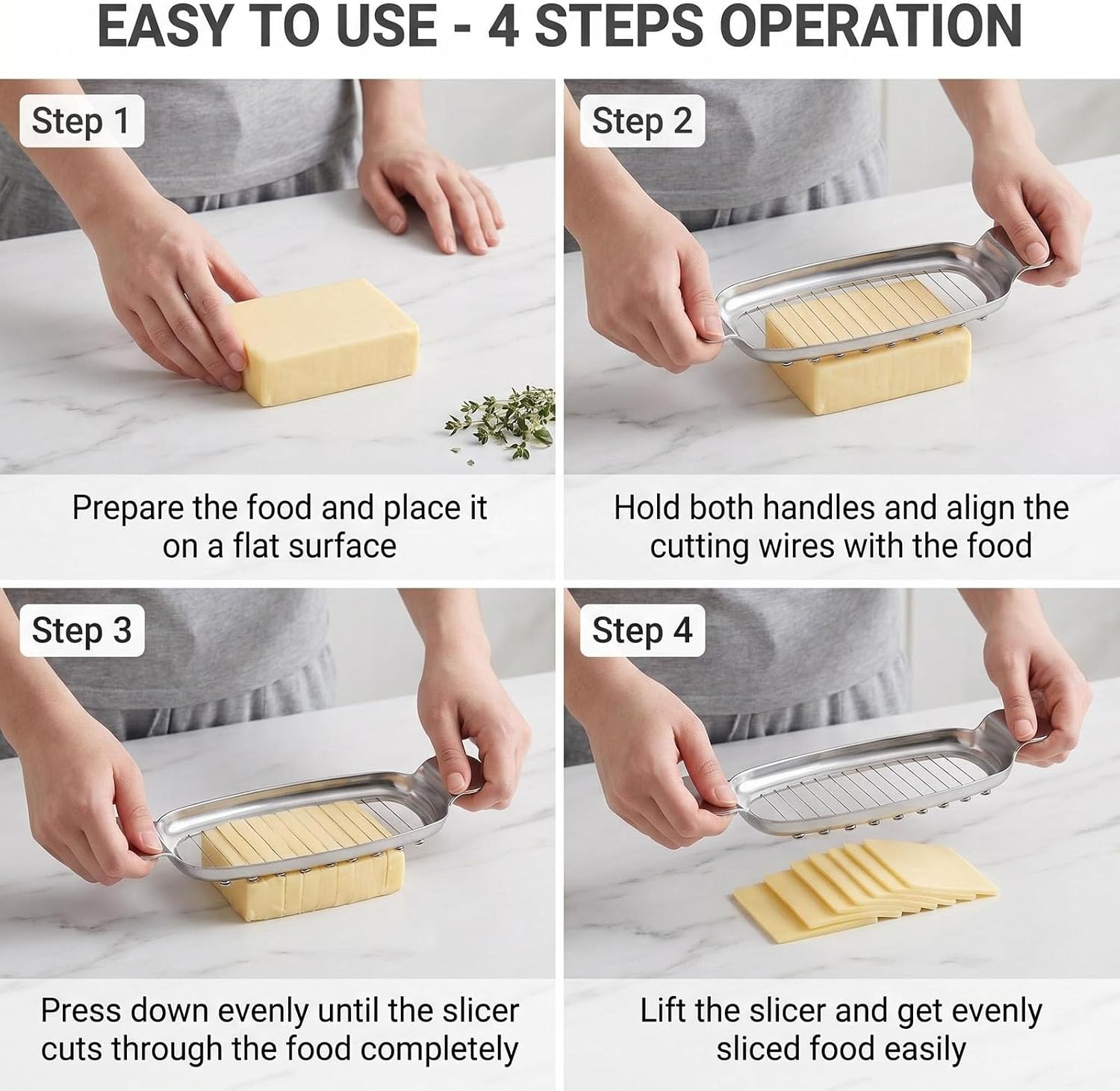 EASY TO USE - 4 STEPS OPERATION

Step 1

Prepare the food and place it on a flat surface

Step 2

Hold both handles and align the cutting wires with the food

Step 3

Press down evenly until the slicer cuts through the food completely

Step 4

Lift the slicer and get evenly sliced food easily