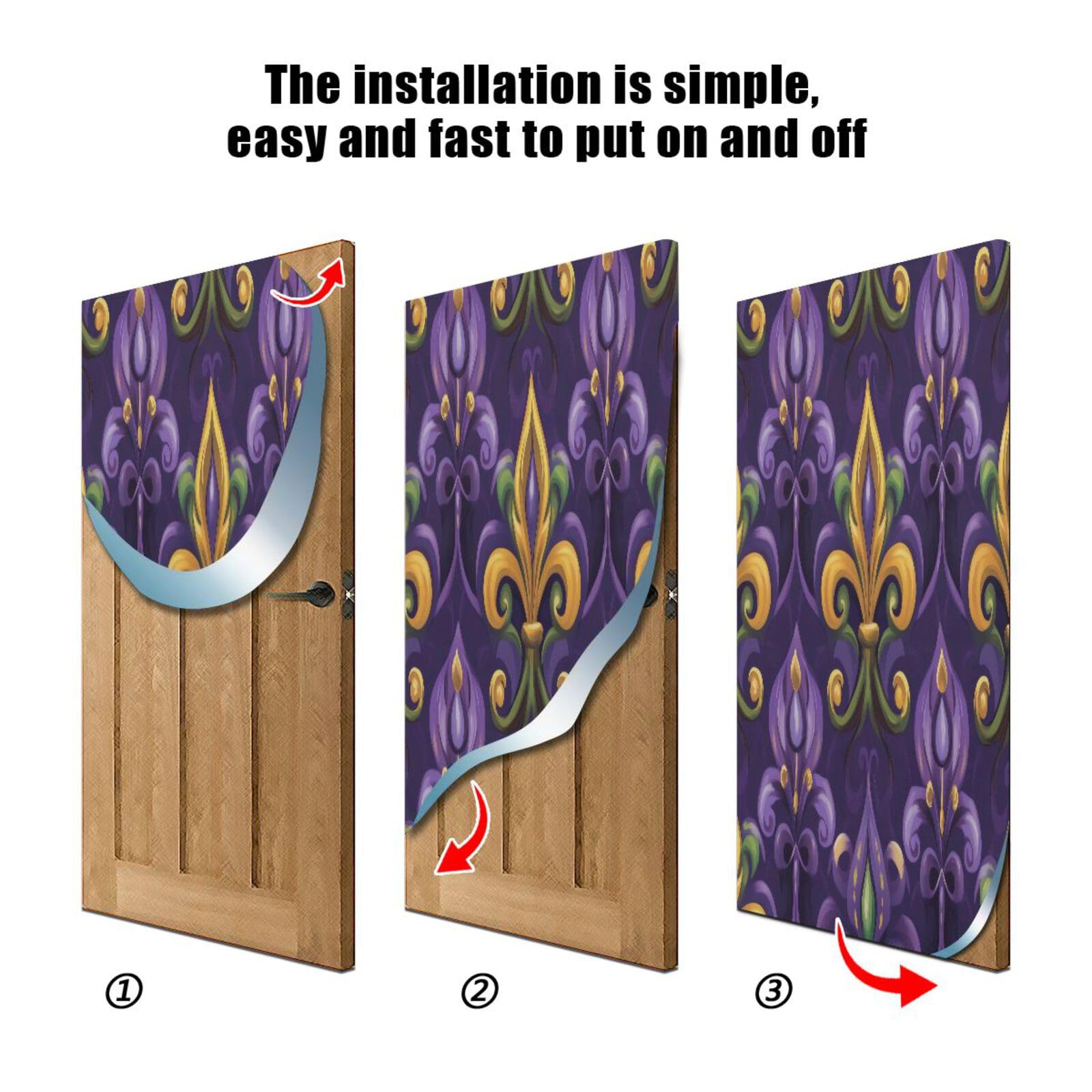 The installation is simple, easy and fast to put on and off

①

②

③