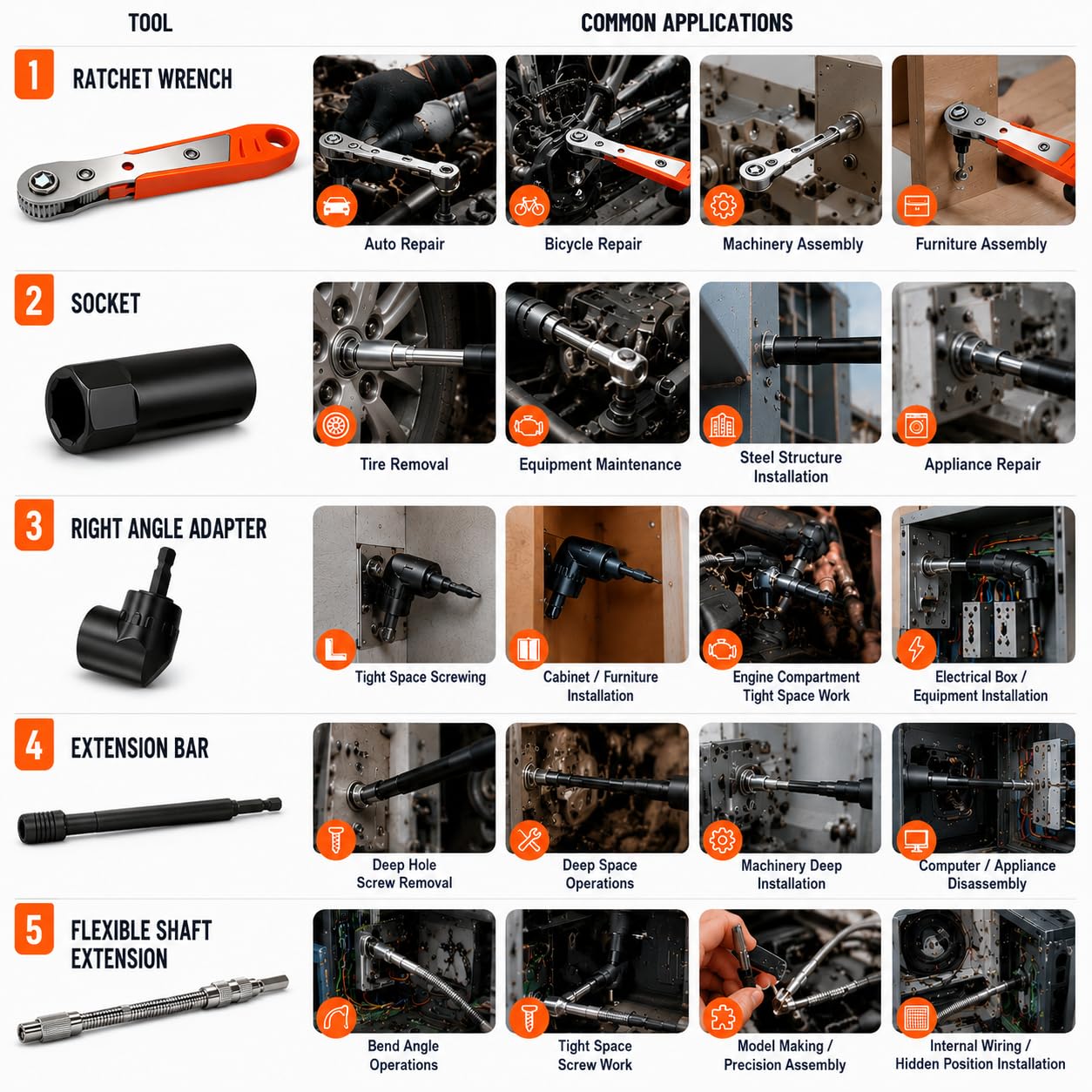 TOOL

COMMON APPLICATIONS

1

RATCHET WRENCH

Auto Repair

Bicycle Repair

Machinery Assembly

Furniture Assembly

2

SOCKET

Tire Removal

Equipment Maintenance

Steel Structure Installation

Appliance Repair

3

RIGHT ANGLE ADAPTER

Tight Space Screwing

Cabinet / Furniture Installation

Engine Compartment Tight Space Work

Electrical Box / Equipment Installation

4

EXTENSION BAR

Deep Hole Screw Removal

Deep Space Operations

Machinery Deep Installation

Computer / Appliance Disassembly

5

FLEXIBLE SHAFT EXTENSION

Bend Angle Operations

Tight Space Screw Work

Model Making / Precision Assembly

Internal Wiring / Hidden Position Installation