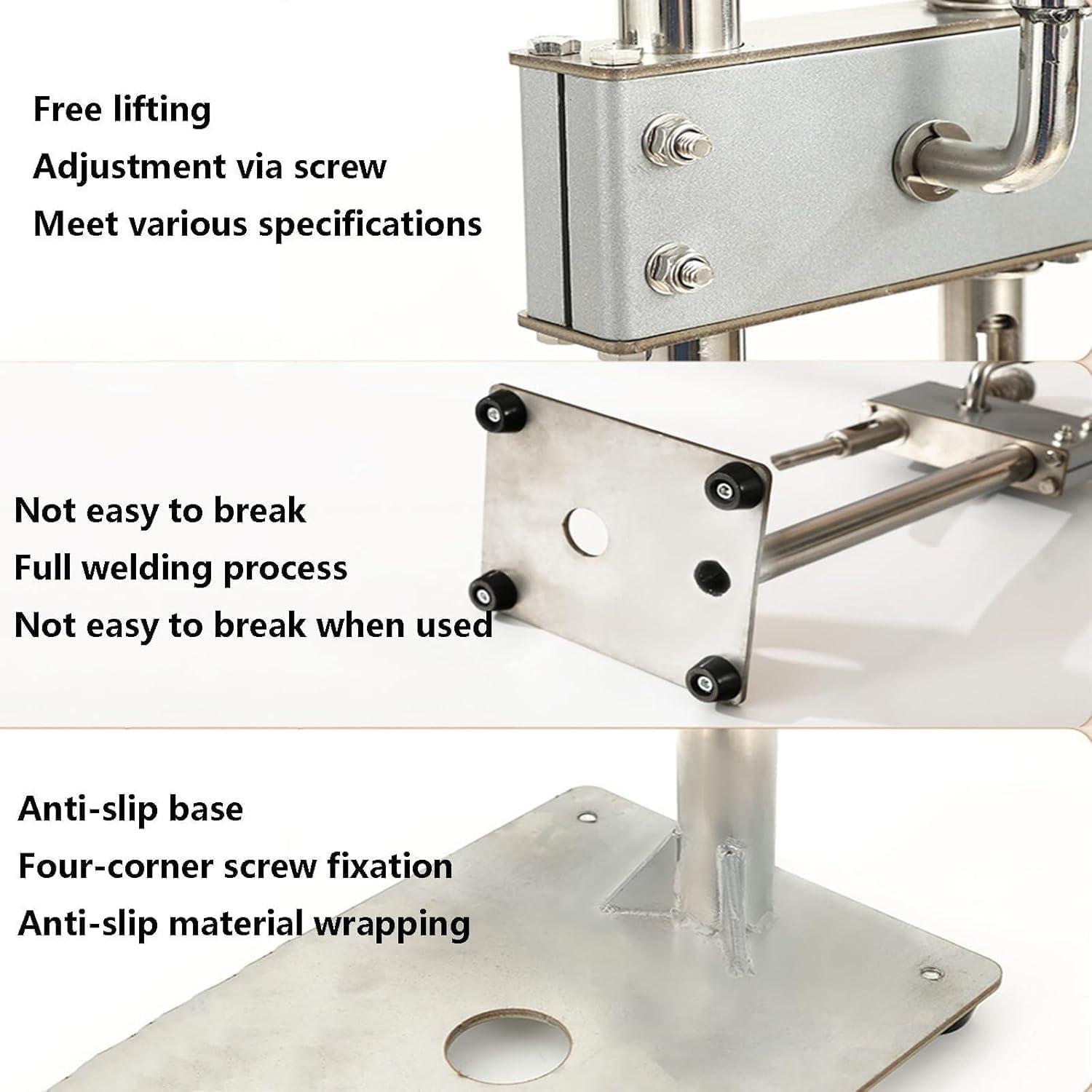 Free lifting
Adjustment via screw
Meet various specifications

Not easy to break
Full welding process
Not easy to break when used

Anti-slip base
Four-corner screw fixation
Anti-slip material wrapping