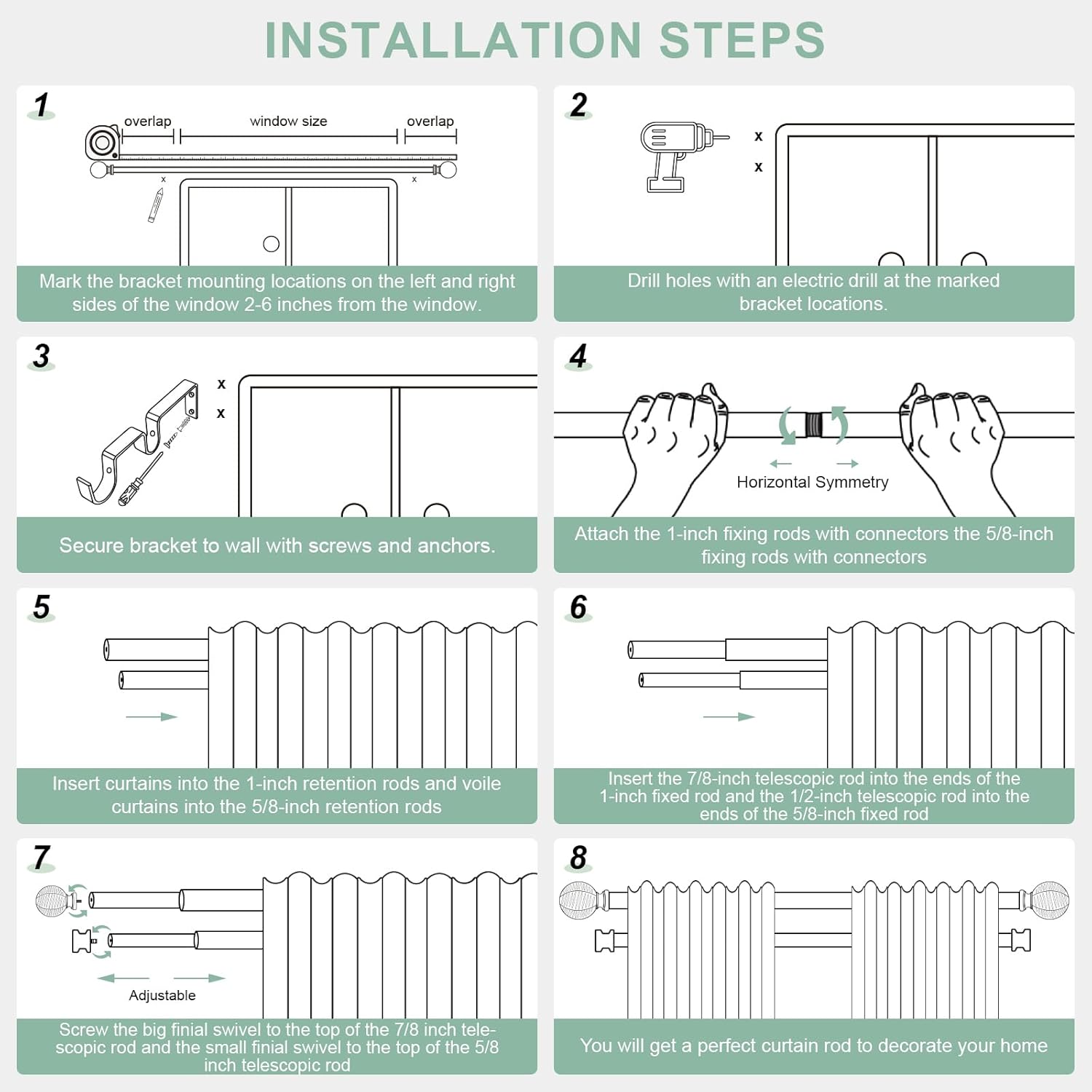 INSTALLATION STEPS

1

overlap window size overlap

x x

Mark the bracket mounting locations on the left and right sides of the window 2-6 inches from the window.

2

x
x

Drill holes with an electric drill at the marked bracket locations.

3

x
x

Secure bracket to wall with screws and anchors.

4

Horizontal Symmetry

Attach the 1-inch fixing rods with connectors the 5/8-inch fixing rods with connectors

5

Insert curtains into the 1-inch retention rods and voile curtains into the 5/8-inch retention rods

6

Insert the 7/8-inch telescopic rod into the ends of the 1-inch fixed rod and the 1/2-inch telescopic rod into the ends of the 5/8-inch fixed rod

7

Adjustable

Screw the big finial swivel to the top of the 7/8 inch telescopic rod and the small finial swivel to the top of the 5/8 inch telescopic rod

8

You will get a perfect curtain rod to decorate your home