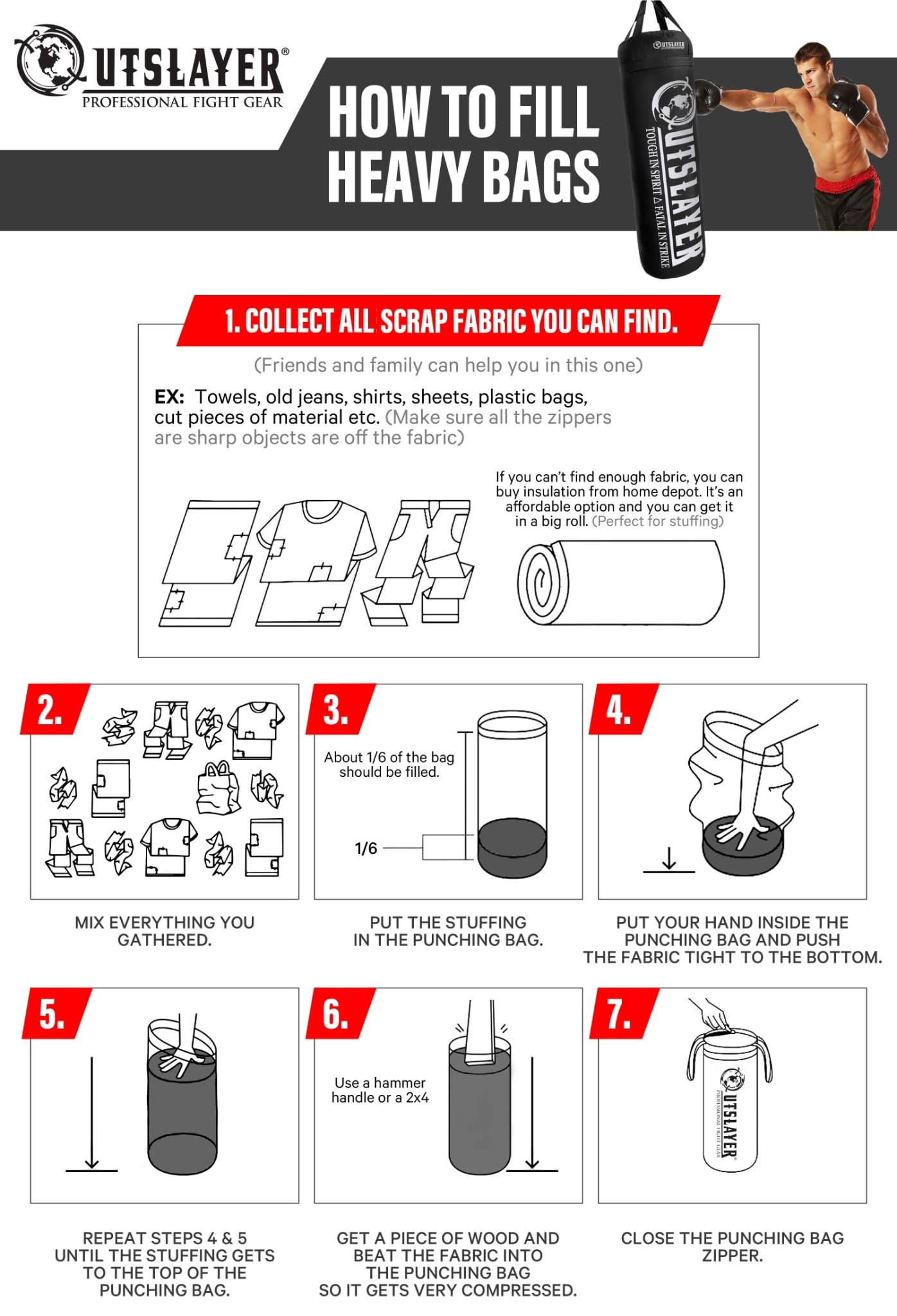 OUTSLAYER®
PROFESSIONAL FIGHT GEAR

HOW TO FILL HEAVY BAGS

OUTSLAYER
OUTSLAYER
TOUGH IN SPIRIT △ FATAL IN STRIKE

1. COLLECT ALL SCRAP FABRIC YOU CAN FIND.

(Friends and family can help you in this one)

EX: Towels, old jeans, shirts, sheets, plastic bags, cut pieces of material etc. (Make sure all the zippers are sharp objects are off the fabric)

If you can't find enough fabric, you can buy insulation from home depot. It's an affordable option and you can get it in a big roll. (Perfect for stuffing)

2.

MIX EVERYTHING YOU GATHERED.

3.

About 1/6 of the bag should be filled.

1/6

PUT THE STUFFING IN THE PUNCHING BAG.

4.

PUT YOUR HAND INSIDE THE PUNCHING BAG AND PUSH THE FABRIC TIGHT TO THE BOTTOM.

5.

REPEAT STEPS 4 & 5 UNTIL THE STUFFING GETS TO THE TOP OF THE PUNCHING BAG.

6.

Use a hammer handle or a 2x4

GET A PIECE OF WOOD AND BEAT THE FABRIC INTO THE PUNCHING BAG SO IT GETS VERY COMPRESSED.

7.

OUTSLAYER
PROFESSIONAL FIGHT GEAR

CLOSE THE PUNCHING BAG ZIPPER.