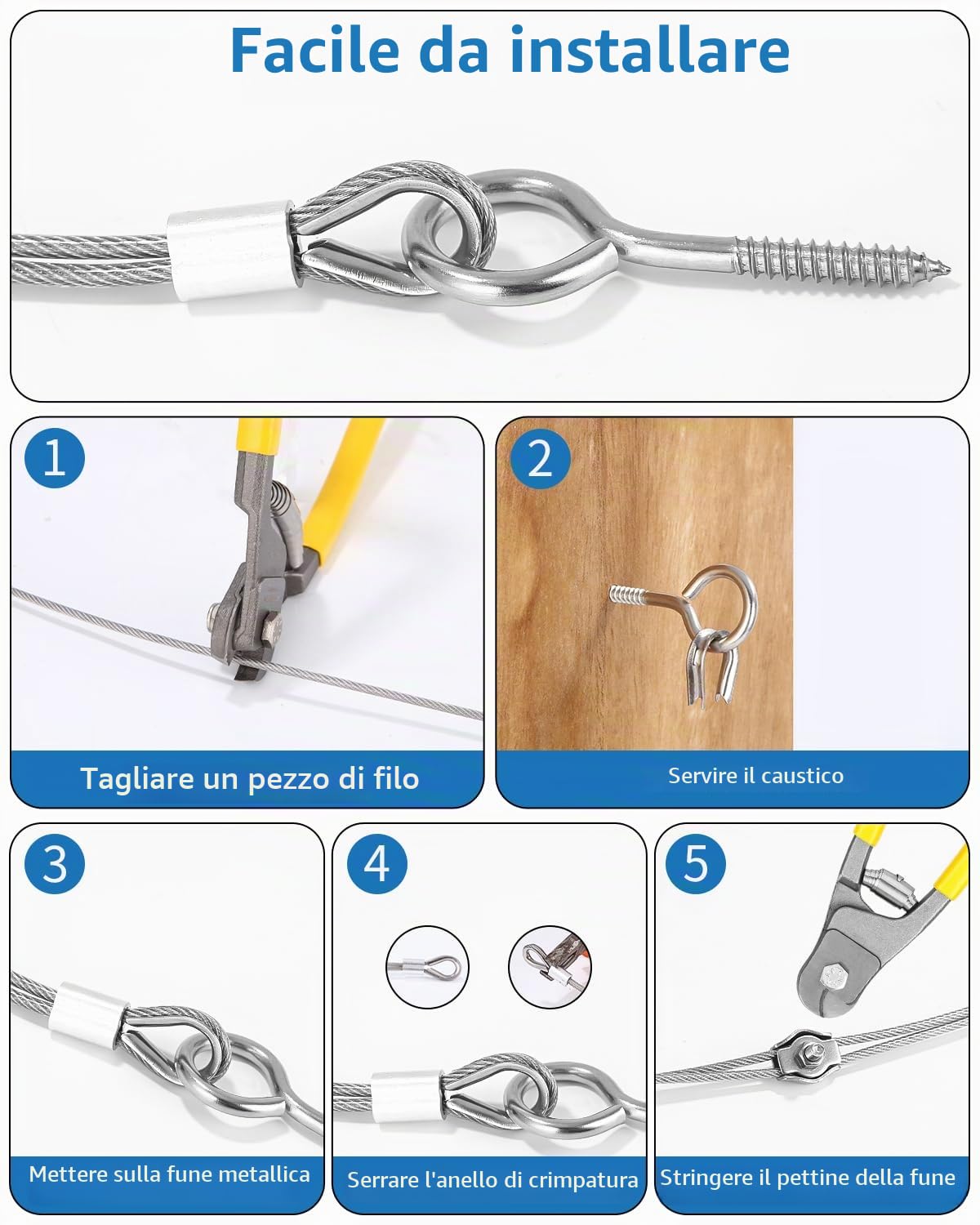 Facile da installare

1

Tagliare un pezzo di filo

2

Servire il caustico

3

Mettere sulla fune metallica

4

Serrare l'anello di crimpatura

5

Stringere il pettine della fune