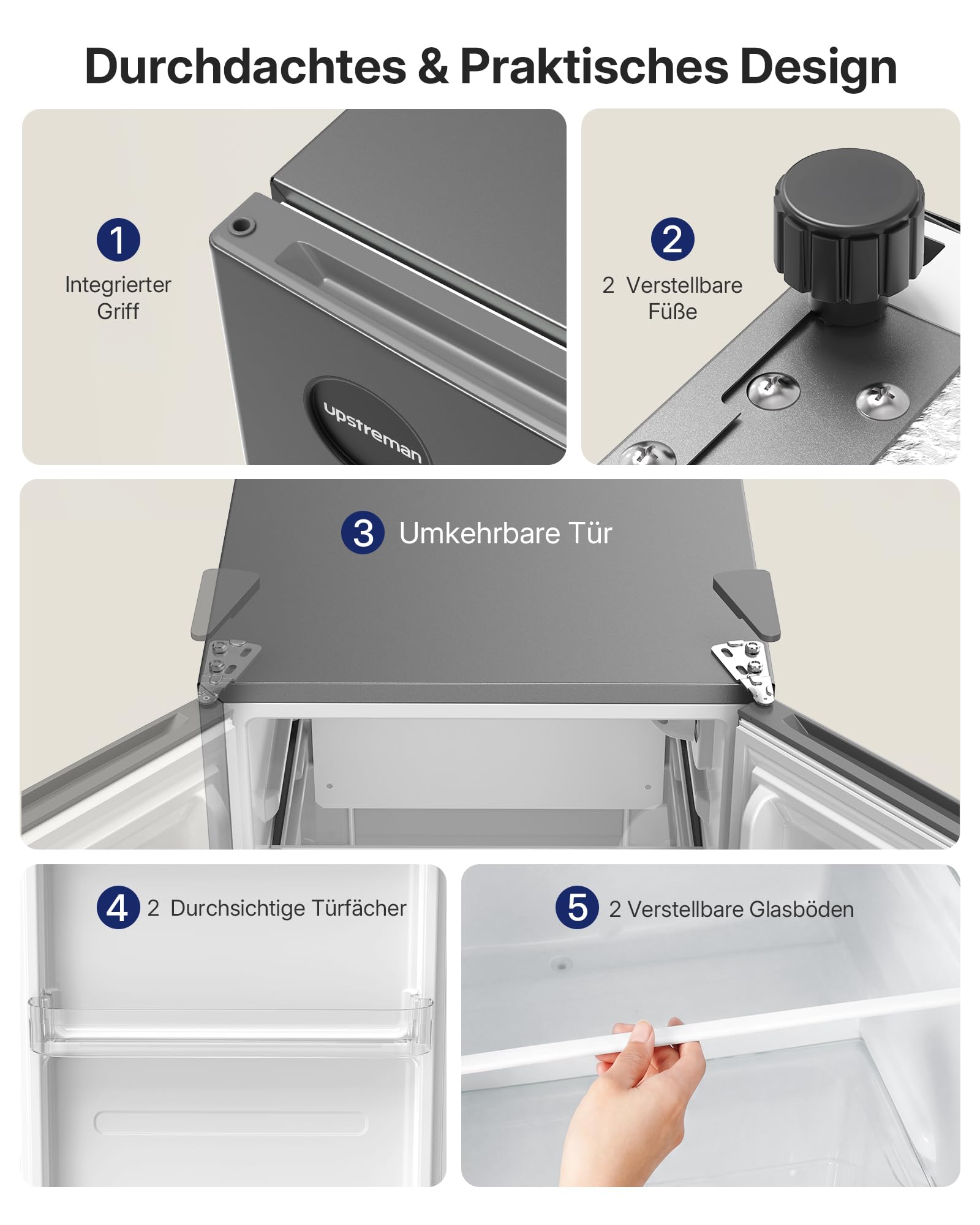 Durchdachtes & Praktisches Design

1
Integrierter Griff

Upstreman

2
2 Verstellbare Füße

3 Umkehrbare Tür

4 2 Durchsichtige Türfächer

5 2 Verstellbare Glasböden