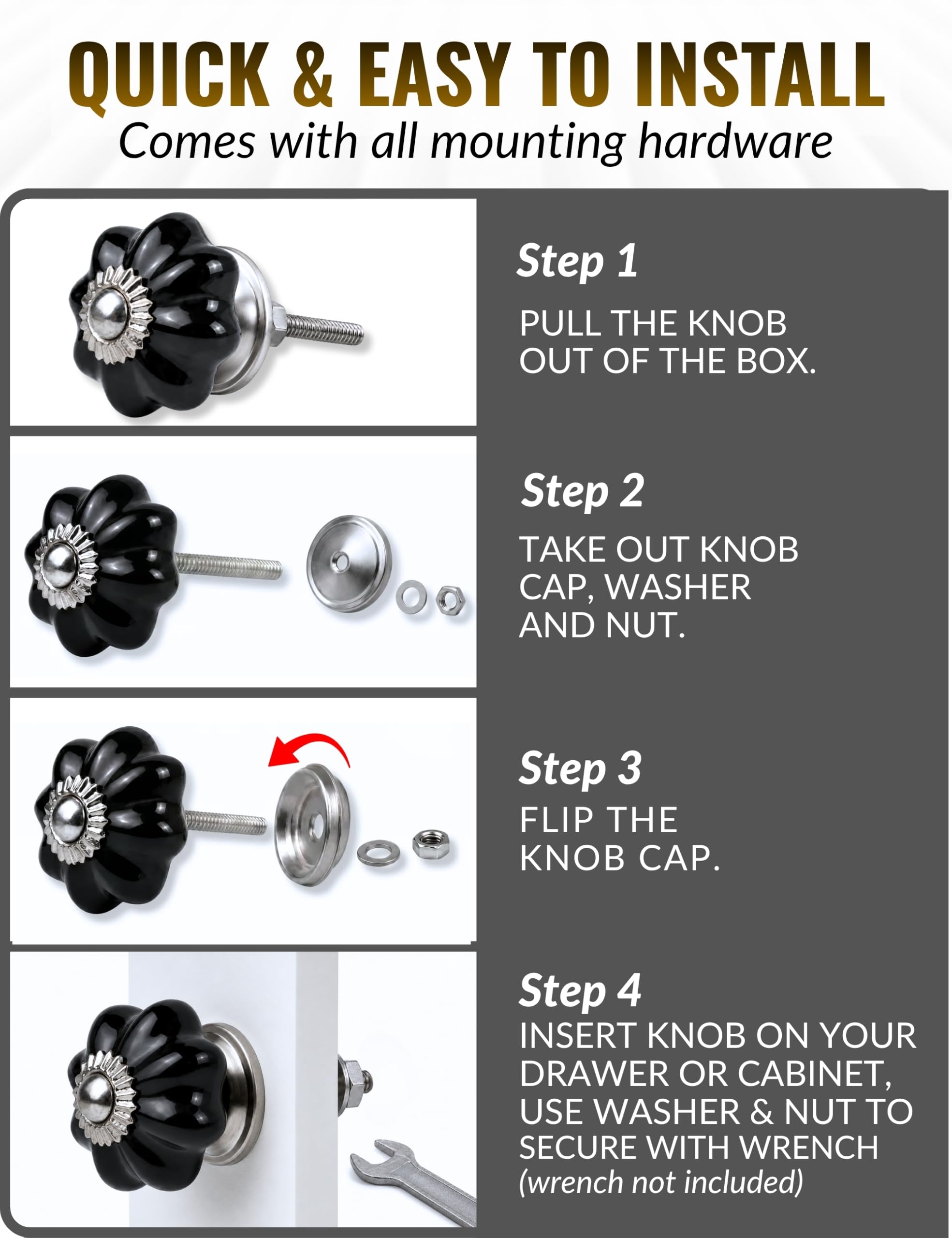 QUICK & EASY TO INSTALL

Comes with all mounting hardware

Step 1

PULL THE KNOB OUT OF THE BOX.

Step 2

TAKE OUT KNOB CAP, WASHER AND NUT.

Step 3

FLIP THE KNOB CAP.

Step 4

INSERT KNOB ON YOUR DRAWER OR CABINET, USE WASHER & NUT TO SECURE WITH WRENCH (wrench not included)