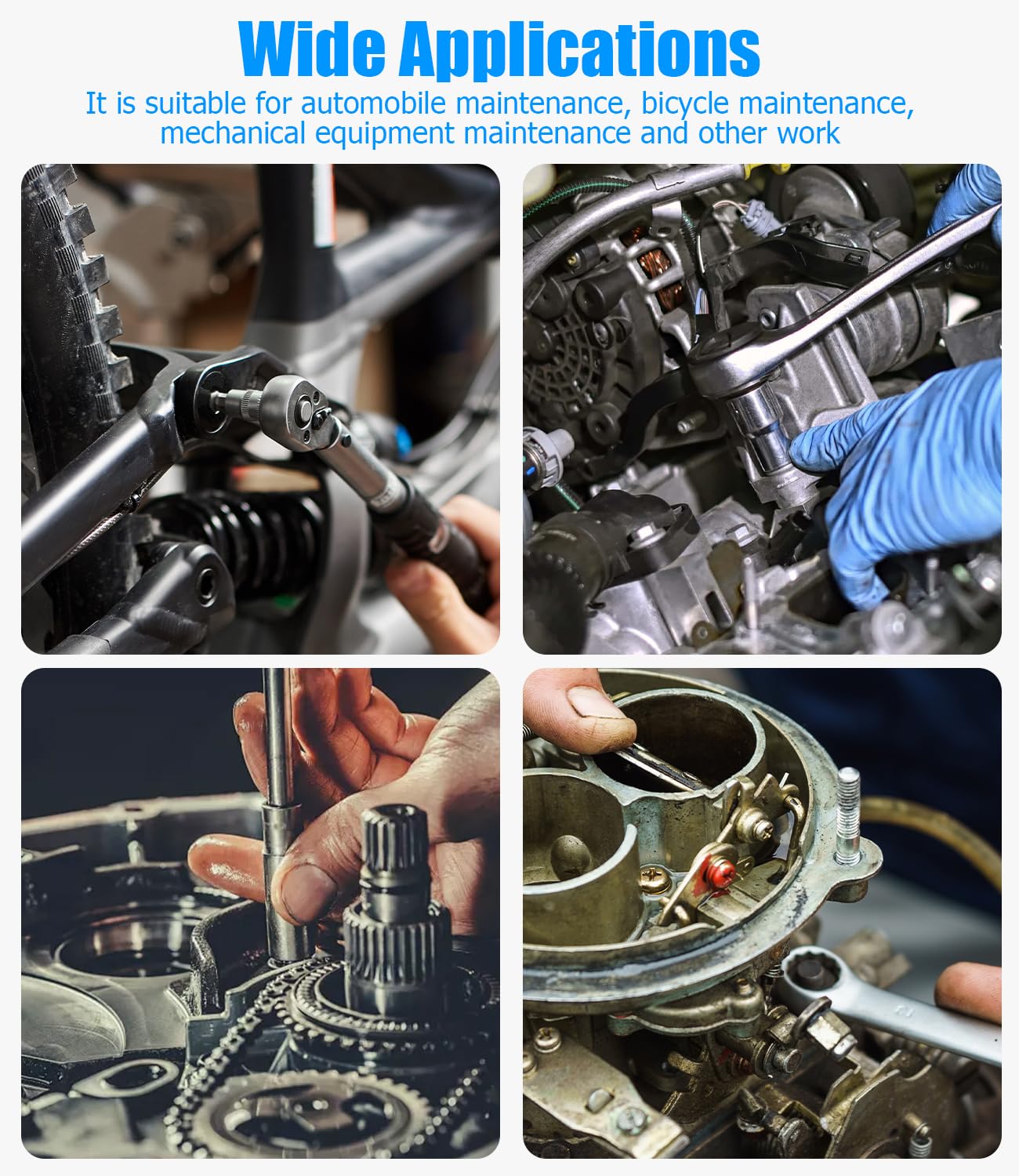 Wide Applications

It is suitable for automobile maintenance, bicycle maintenance, mechanical equipment maintenance and other work